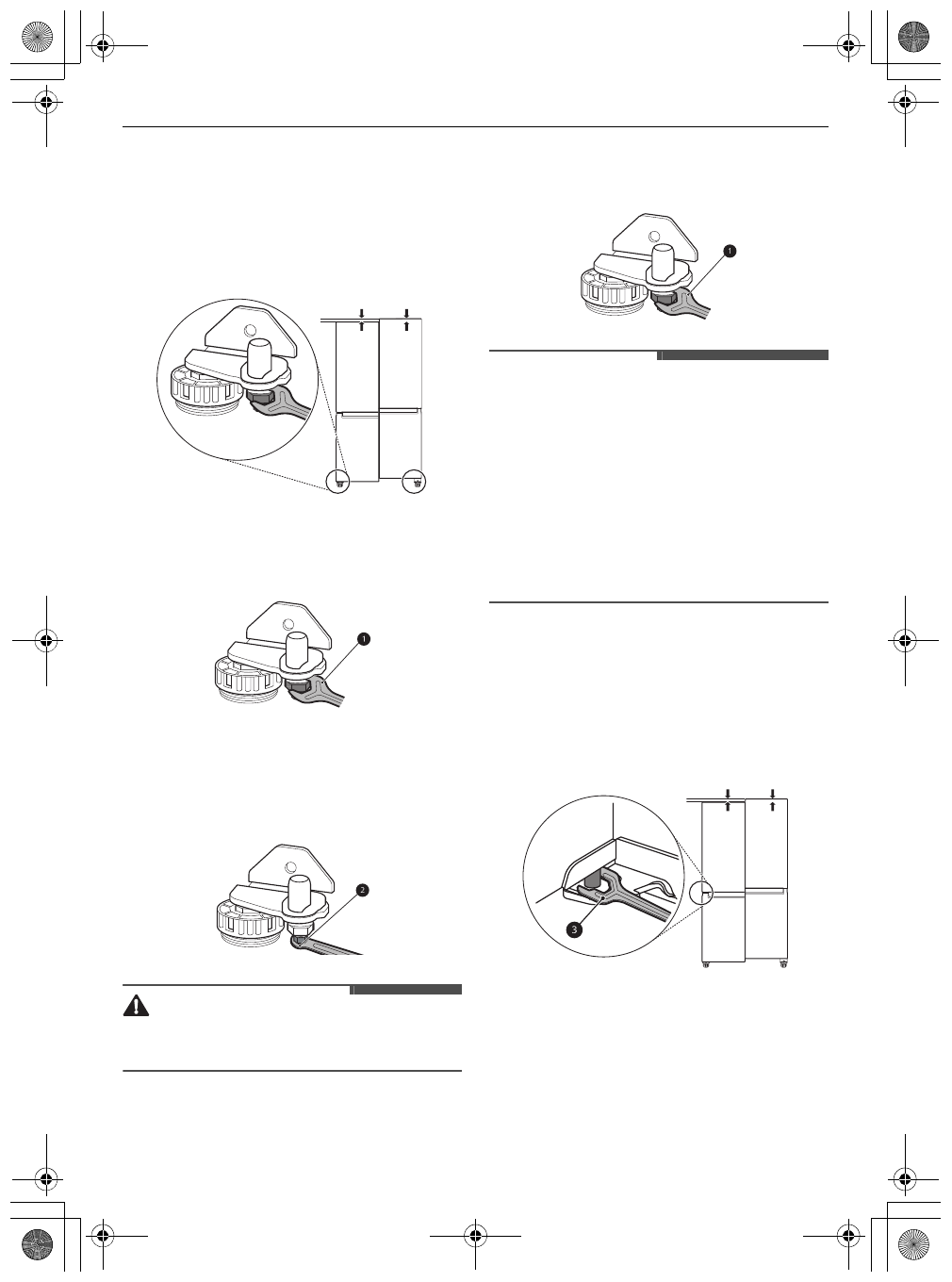 1

1

2

3