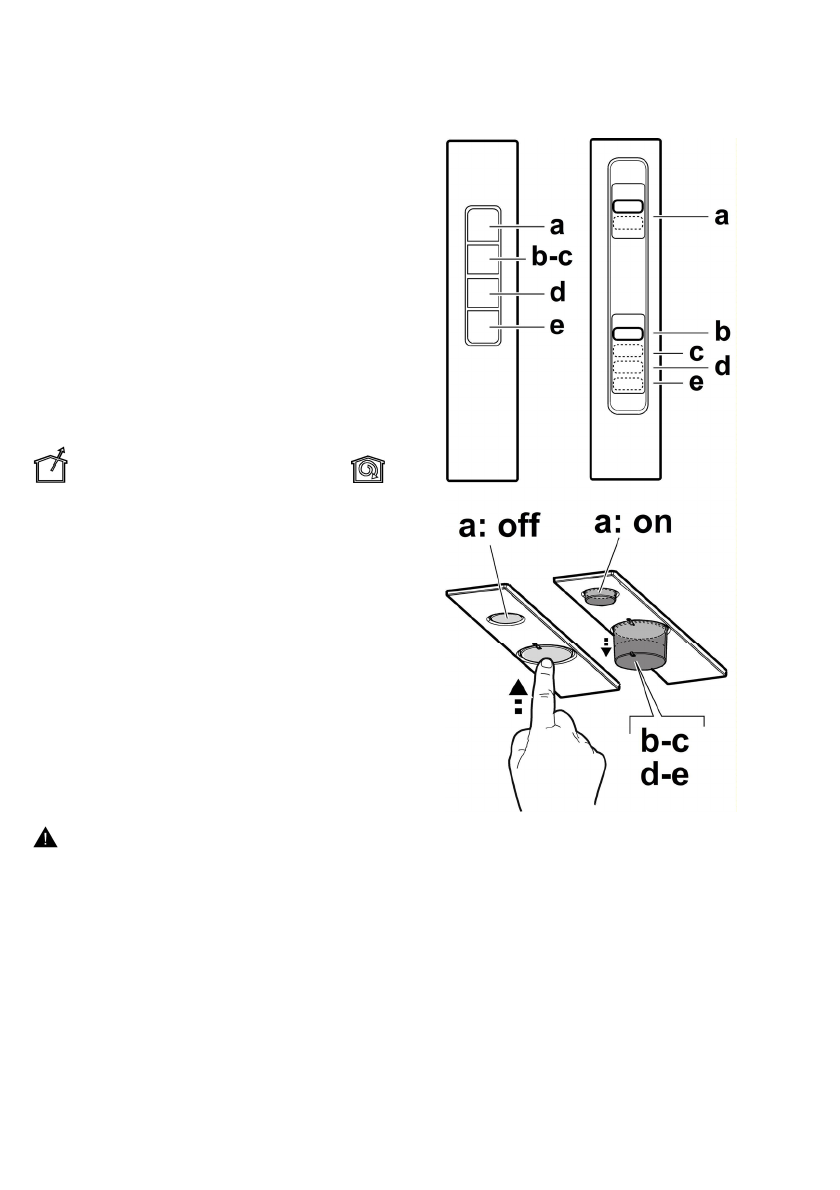 a
b-c
d
e

a
b
c
d
e

a: off
a: on

b-c
d-e