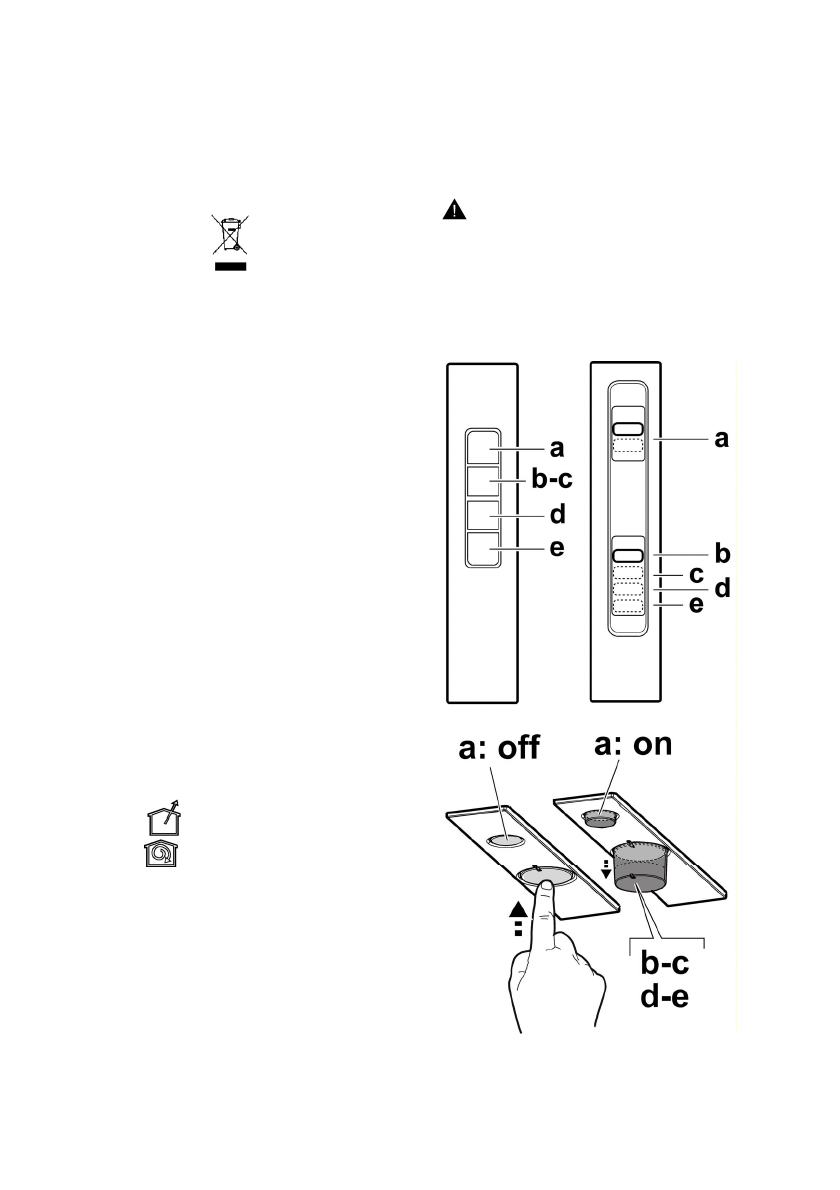 a
b-c
d
e

a
b
c
d
e

a: off
a: on

b-c
d-e