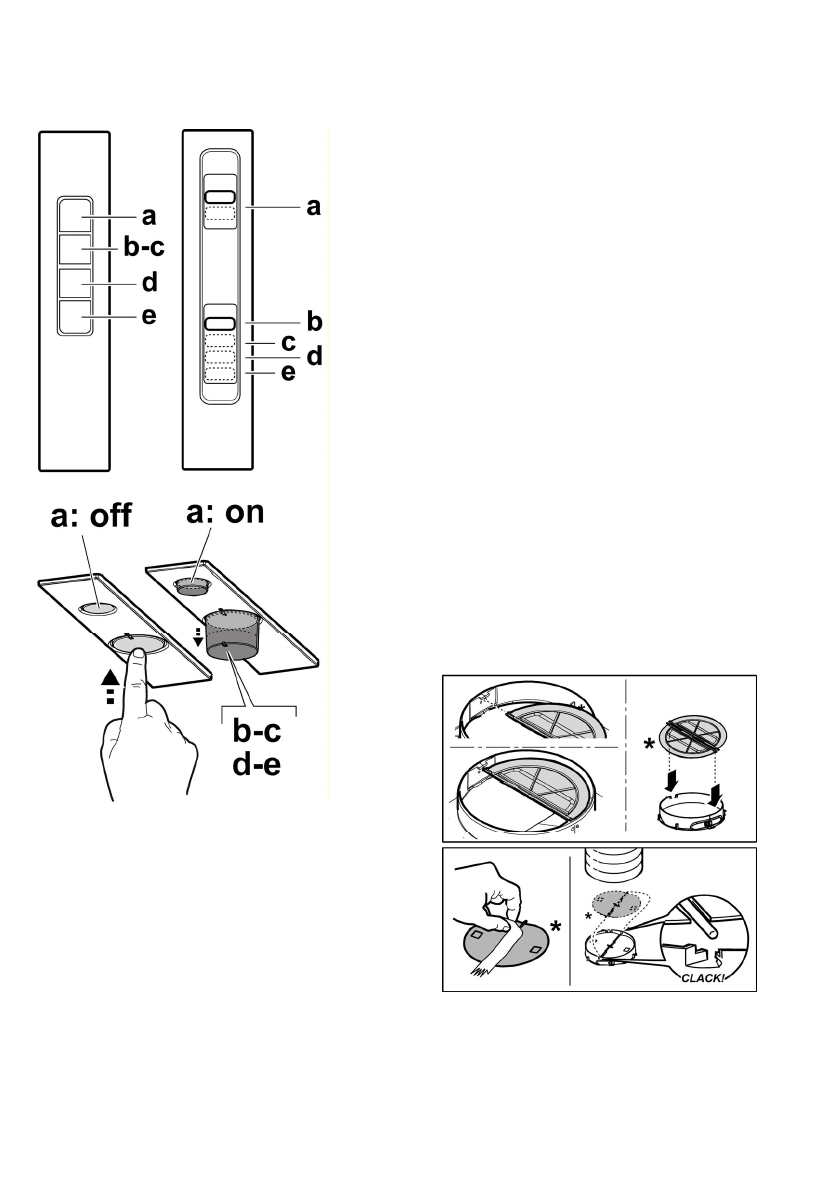 a
b-c
d
e

a
b
c
d
e

a: off
a: on

b-c
d-e

*

*

*
CLACK!