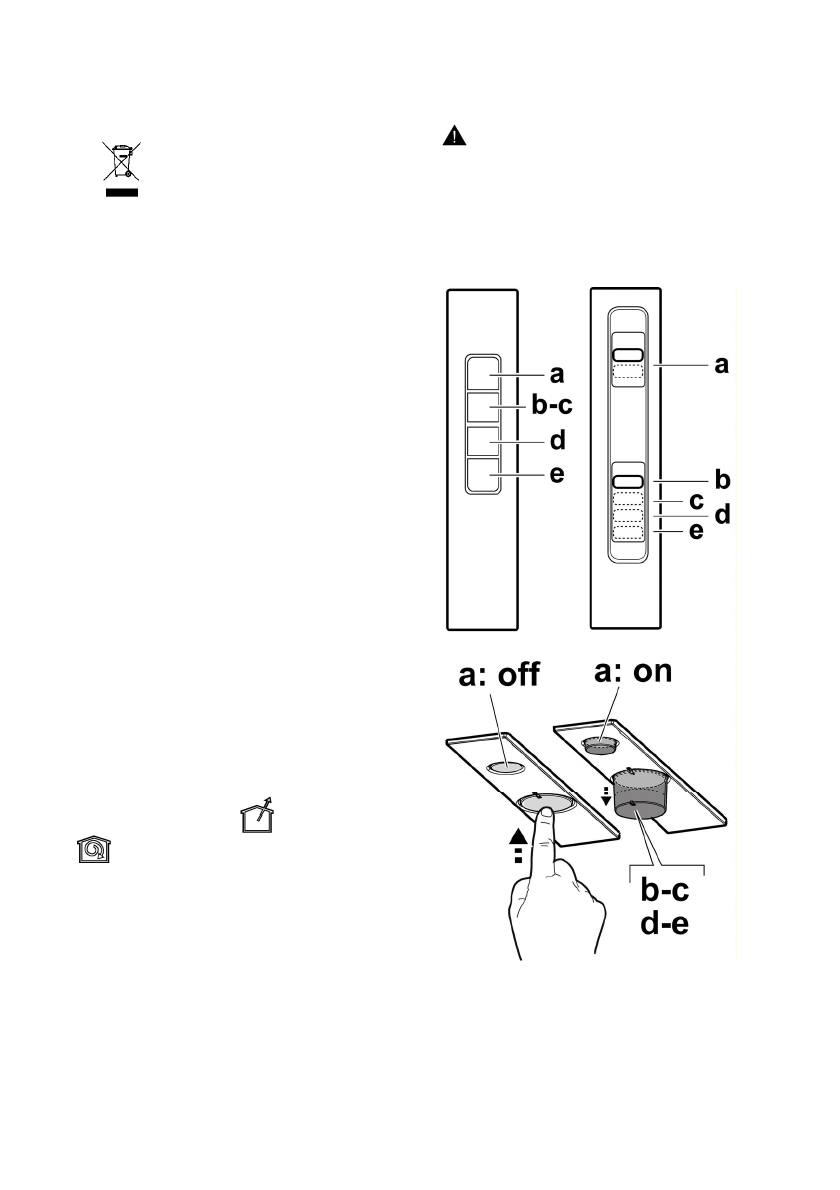 a
b-c
d
e

a
b
c
d
e

a: off
a: on

b-c
d-e