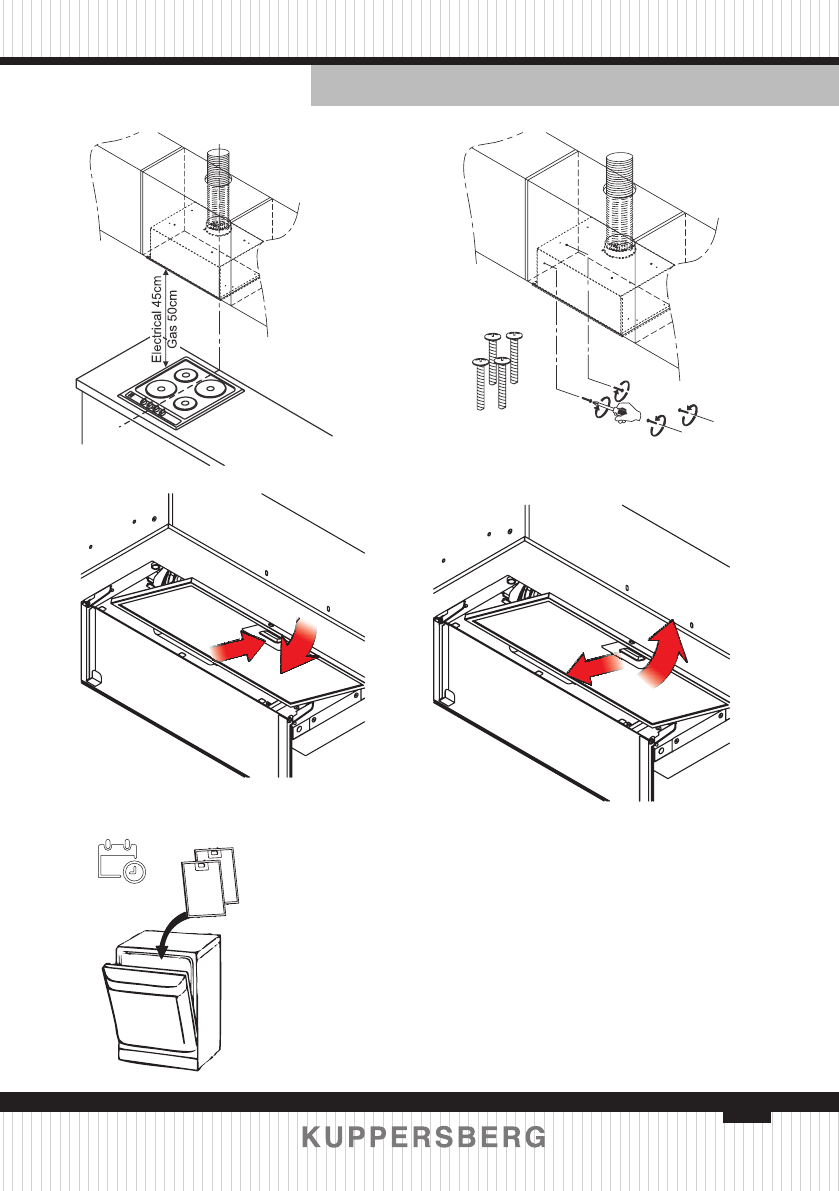 Electrical 45cm
Gas 50cm

KUPPERSBERG