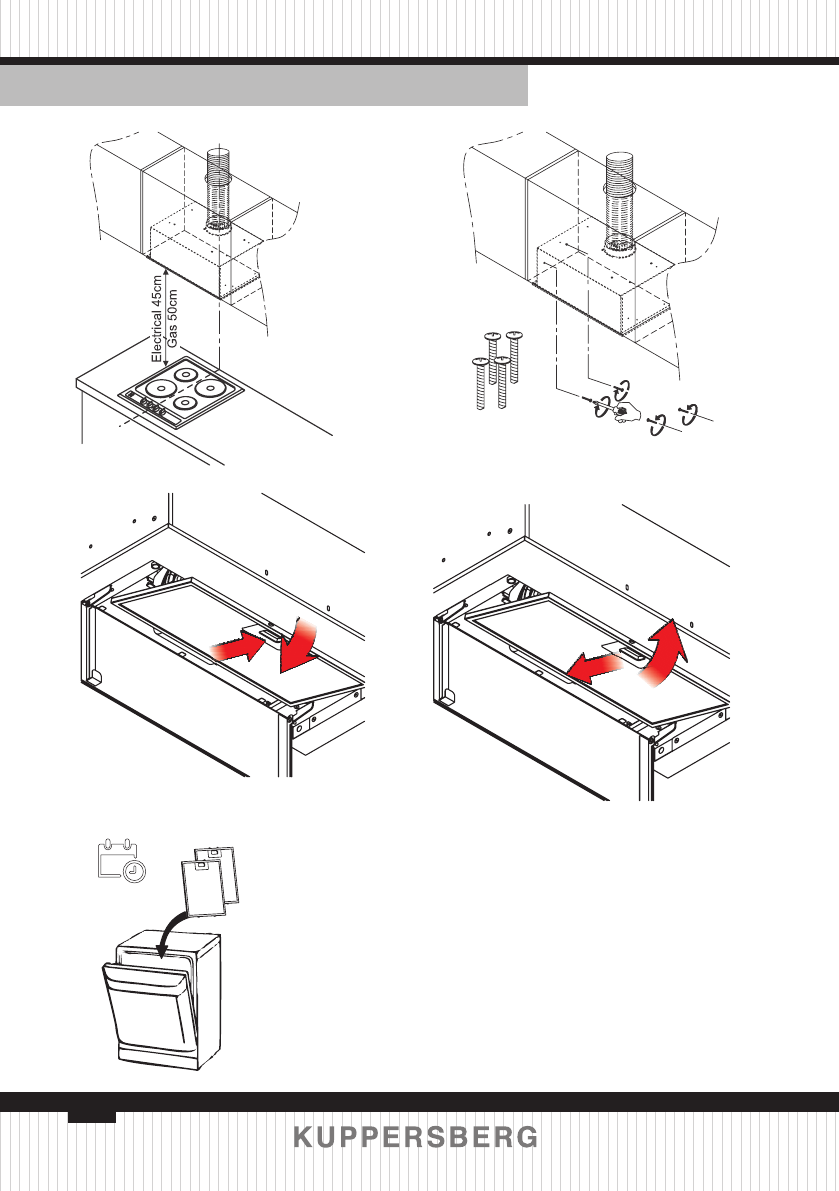 Electrical 45cm
Gas 50cm

KUPPERSBERG