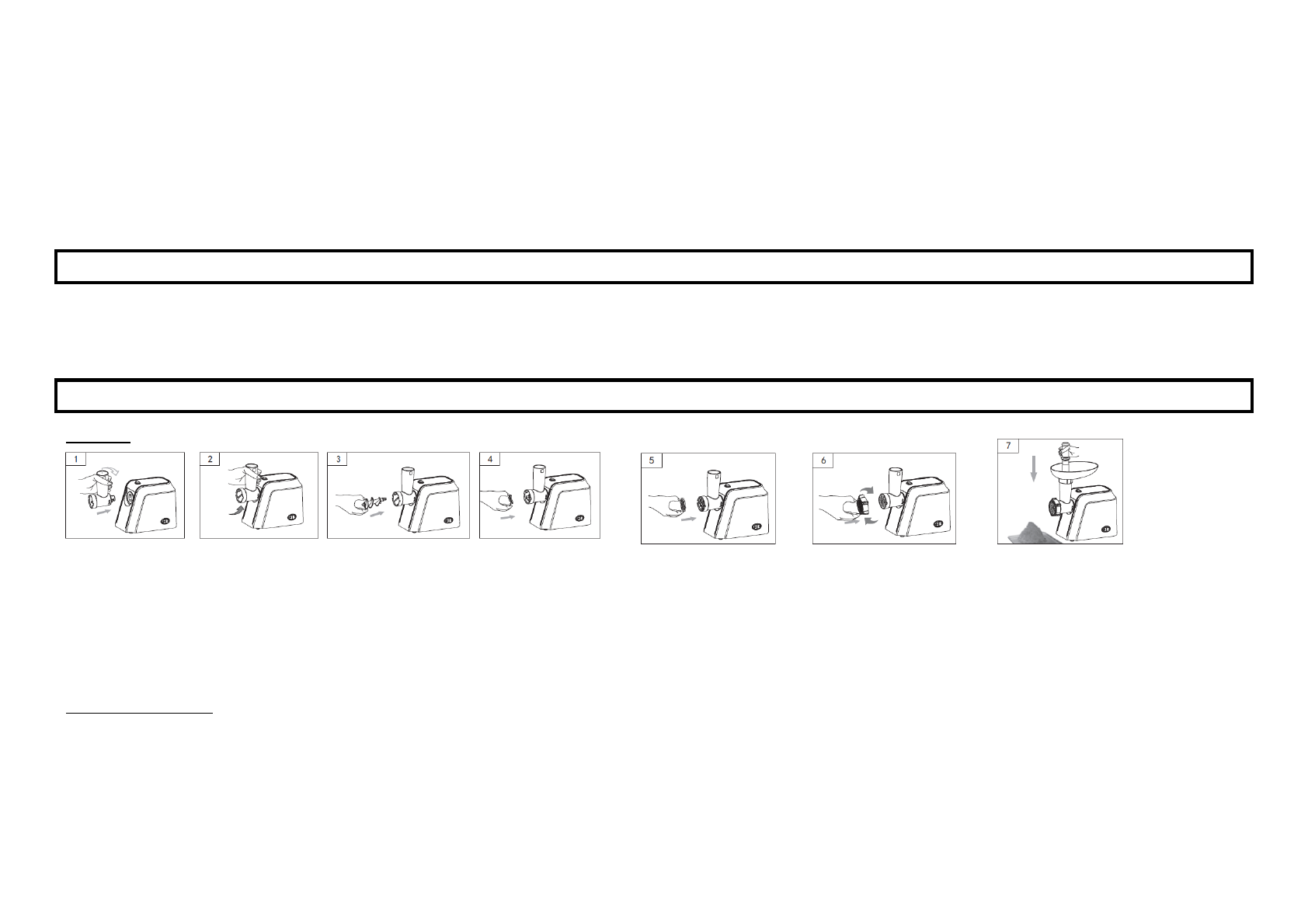 1

2

3

4

5

6

7