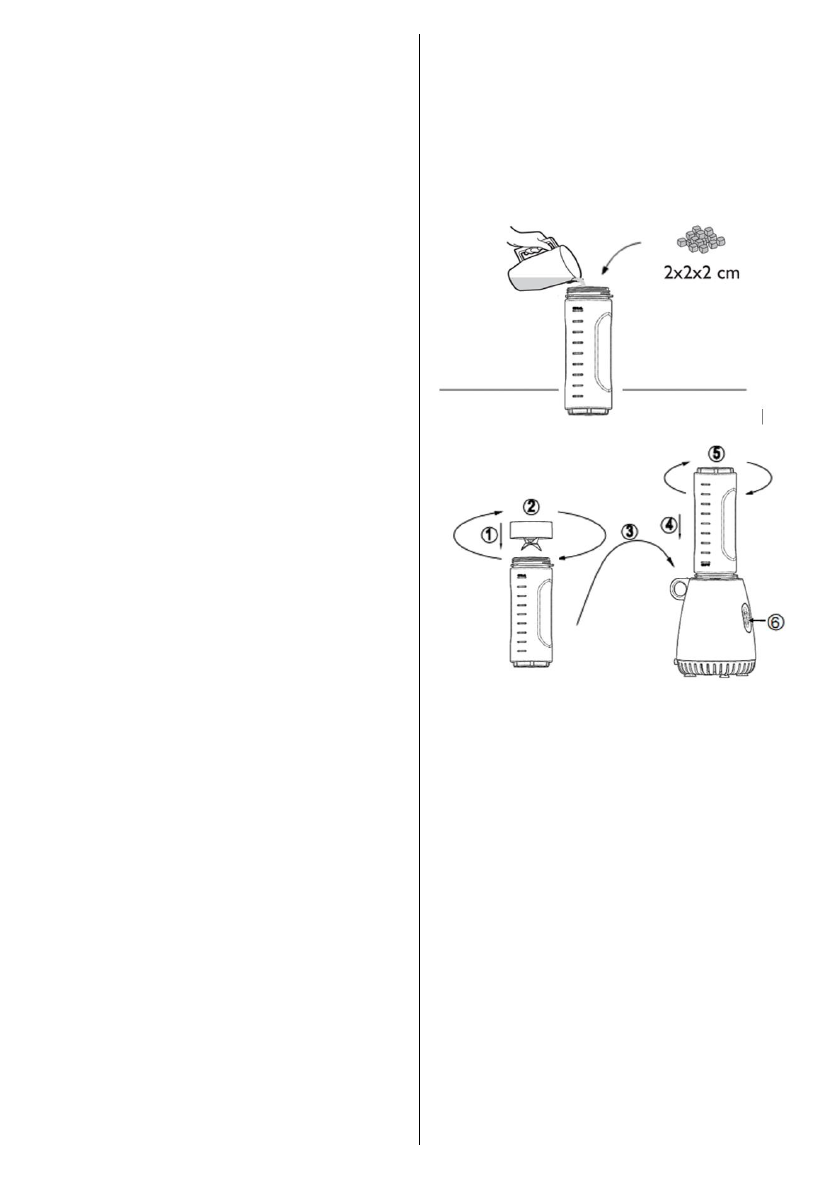 2x2x2 cm

5

2

1

3

4

6