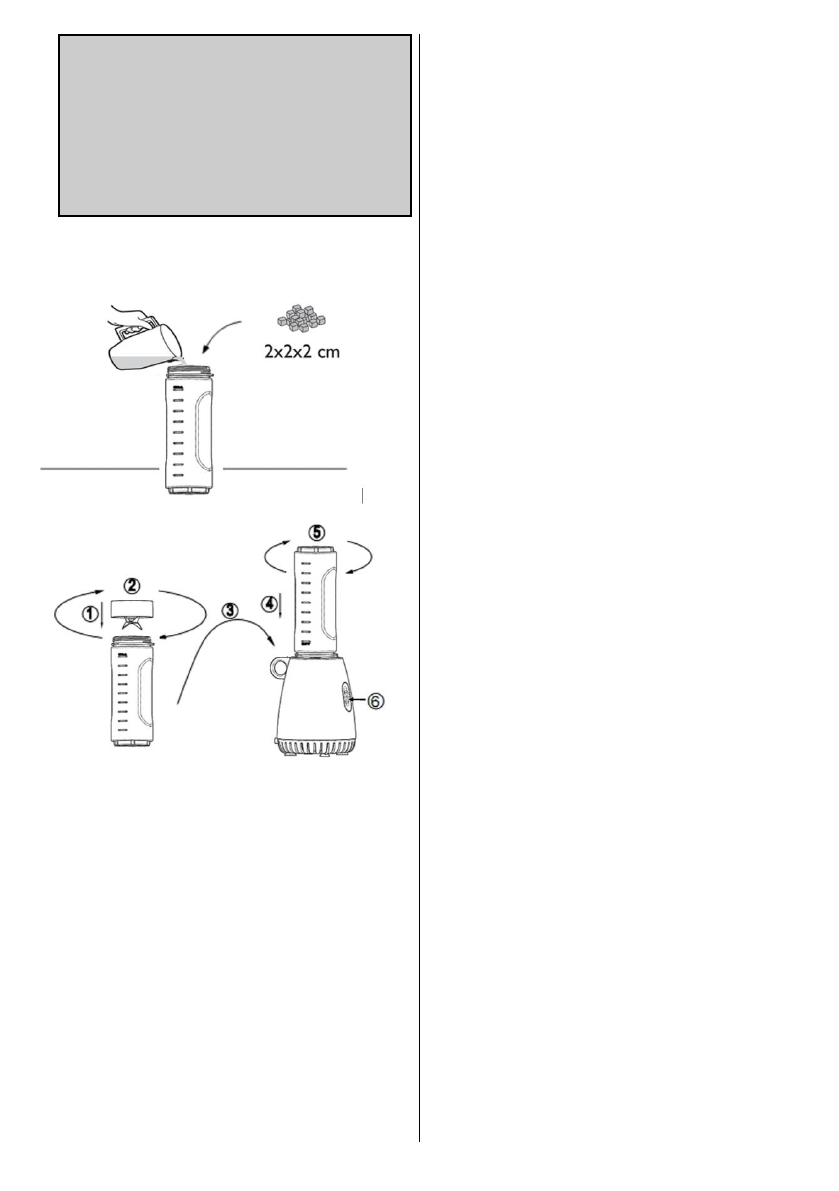 2x2x2 cm

①

②

③

④

⑤

⑥