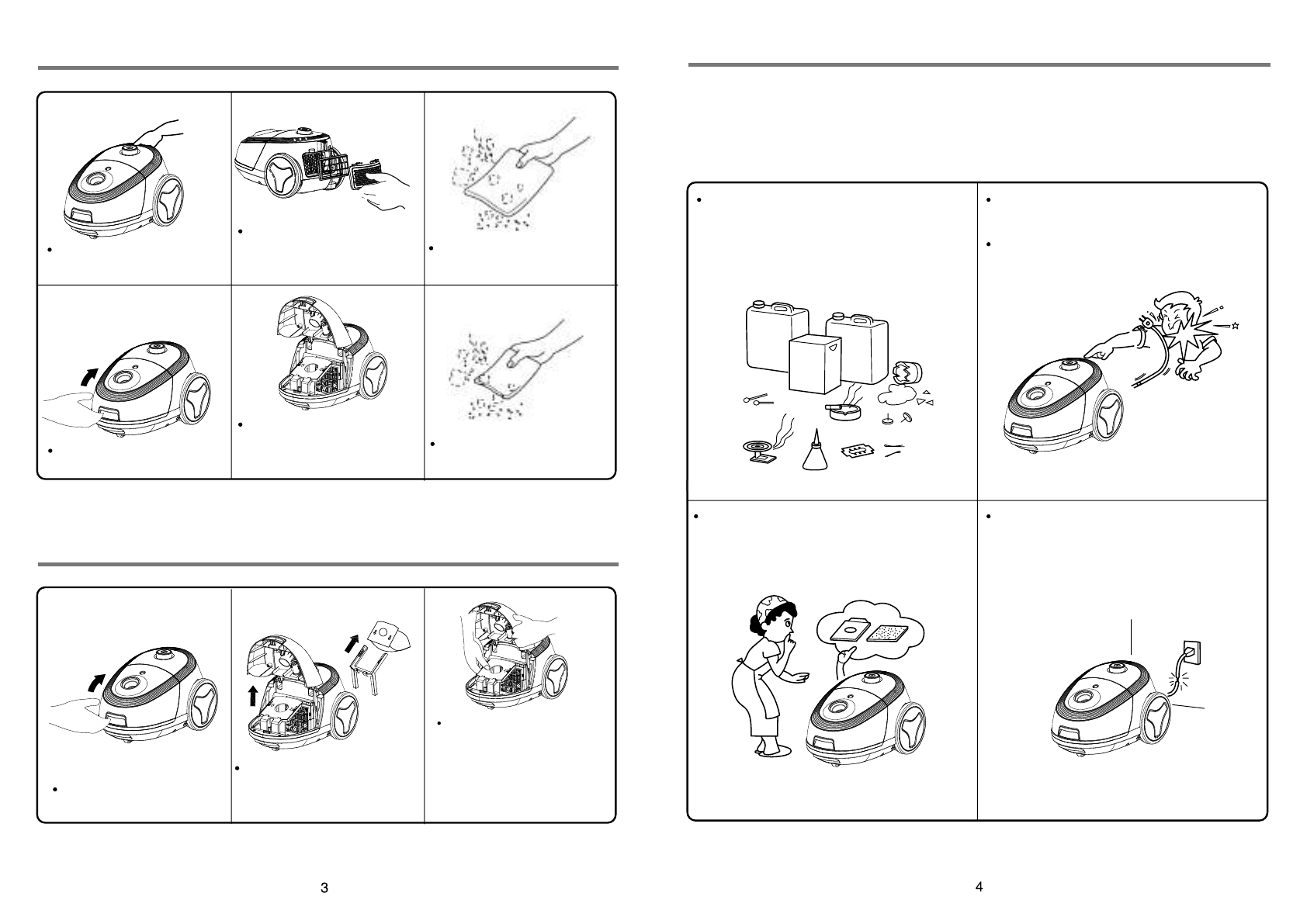 3

4