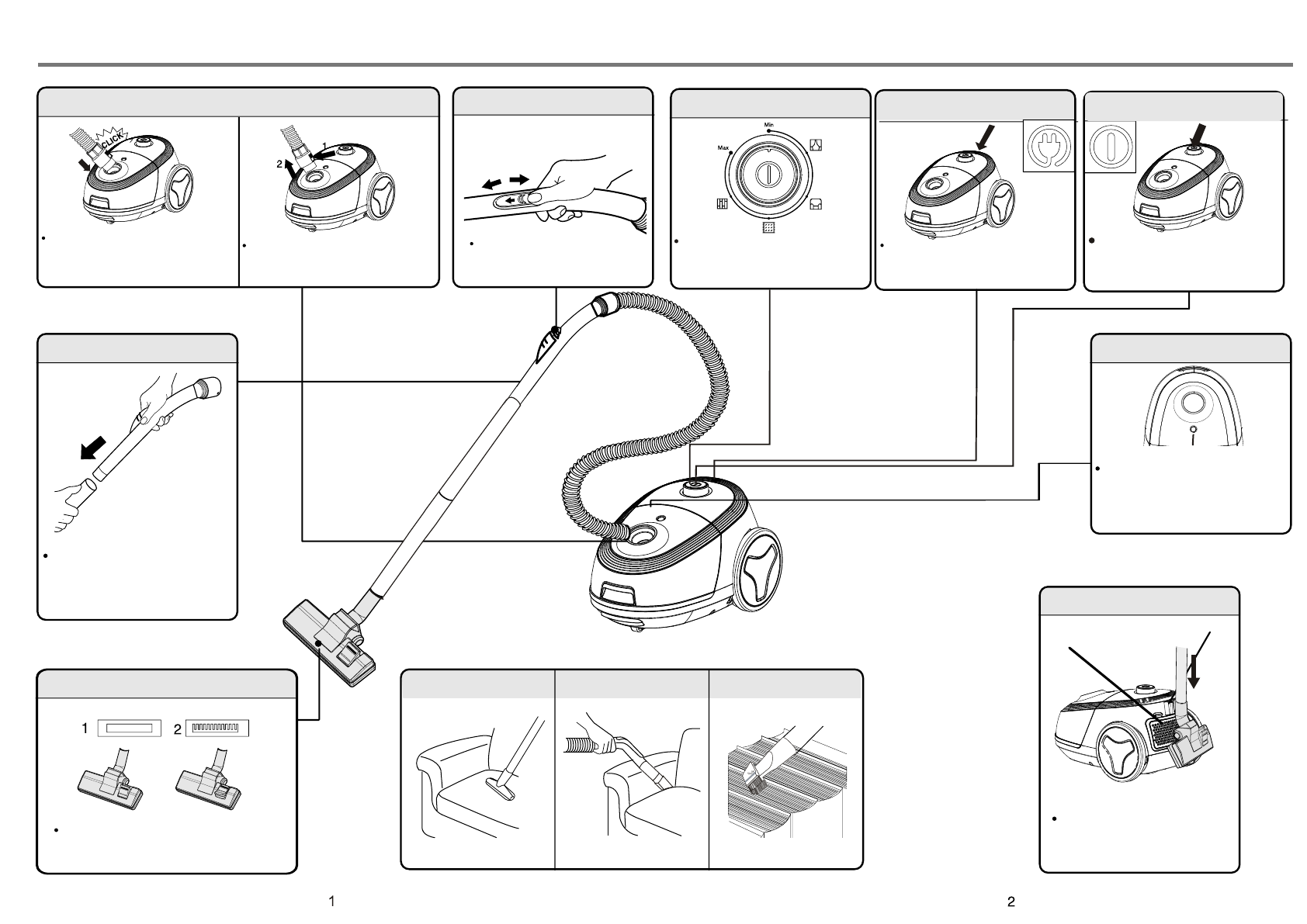 CLICK

1

2

Min

Max

1

2

1

2