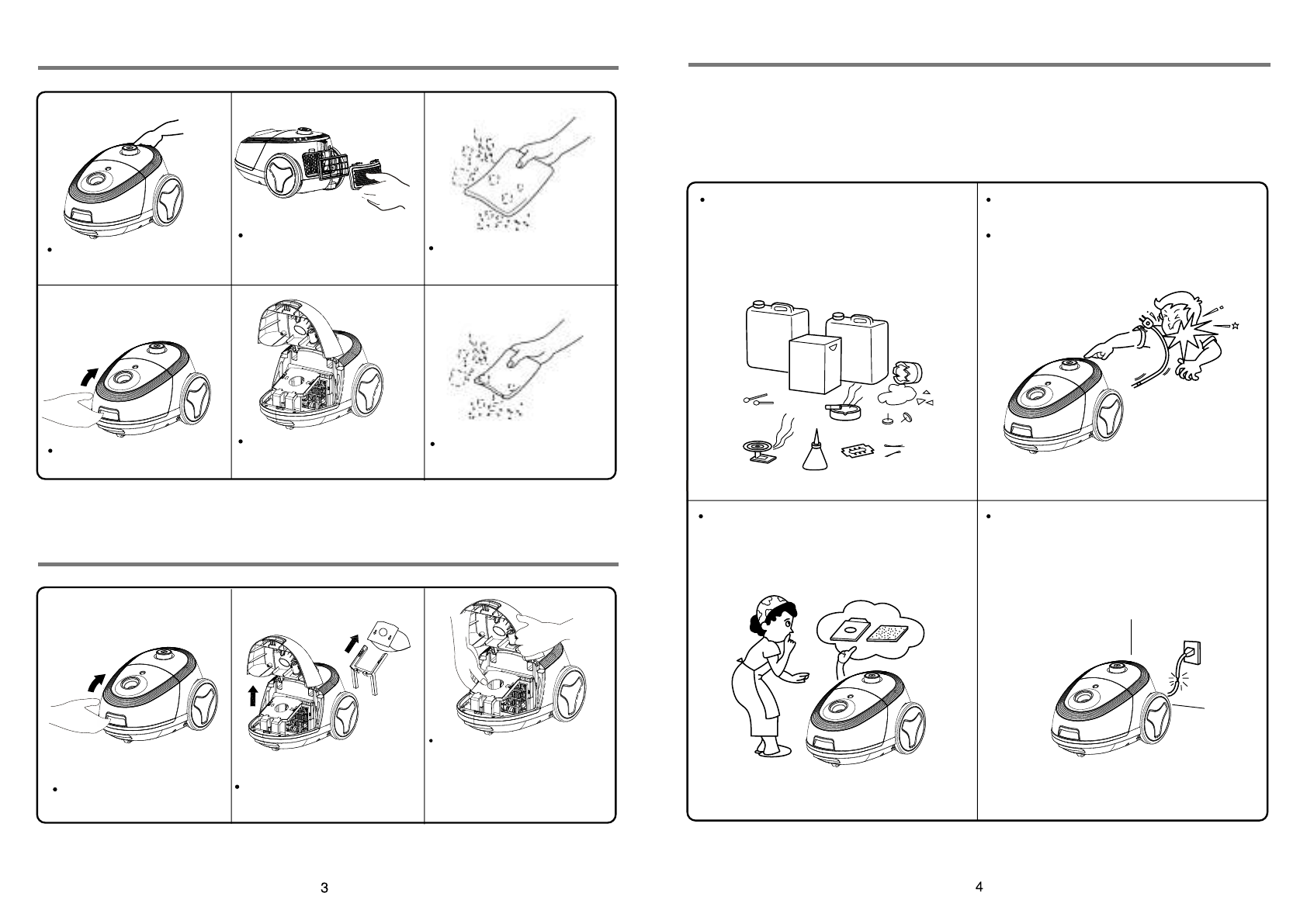 3

4