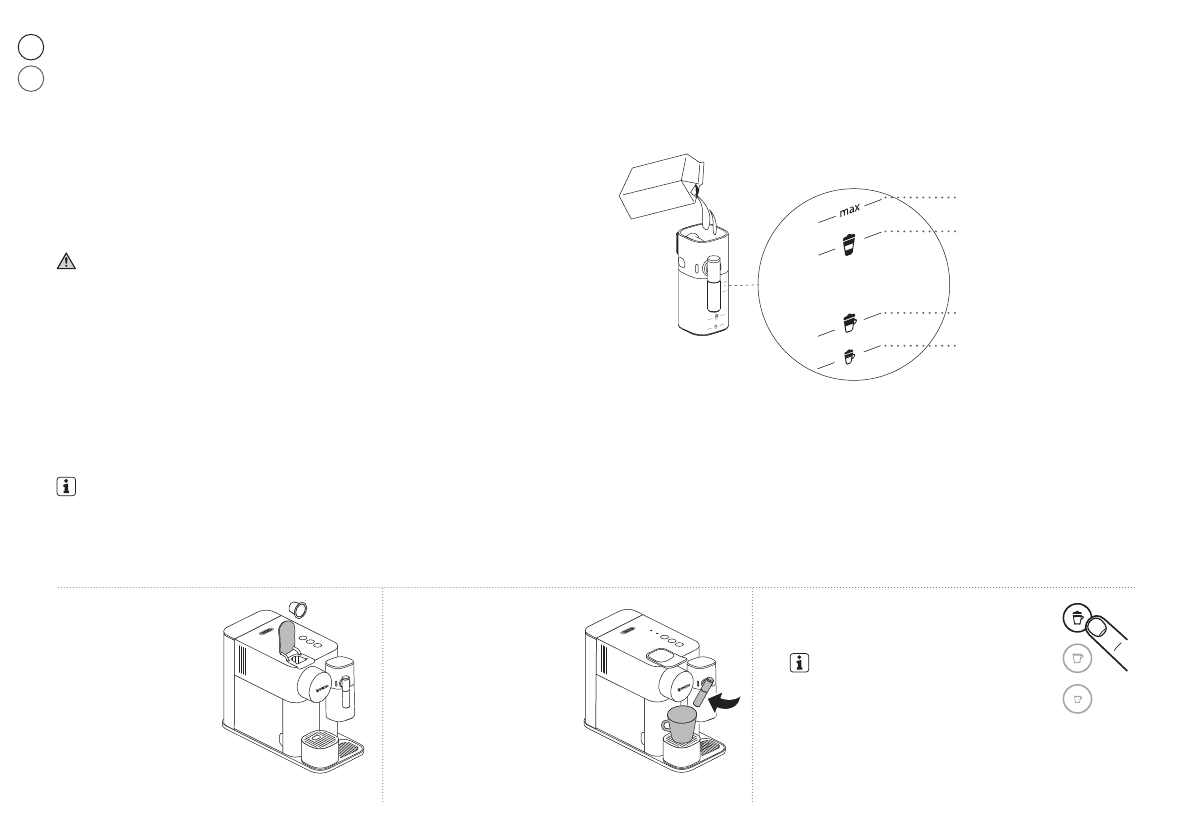 max