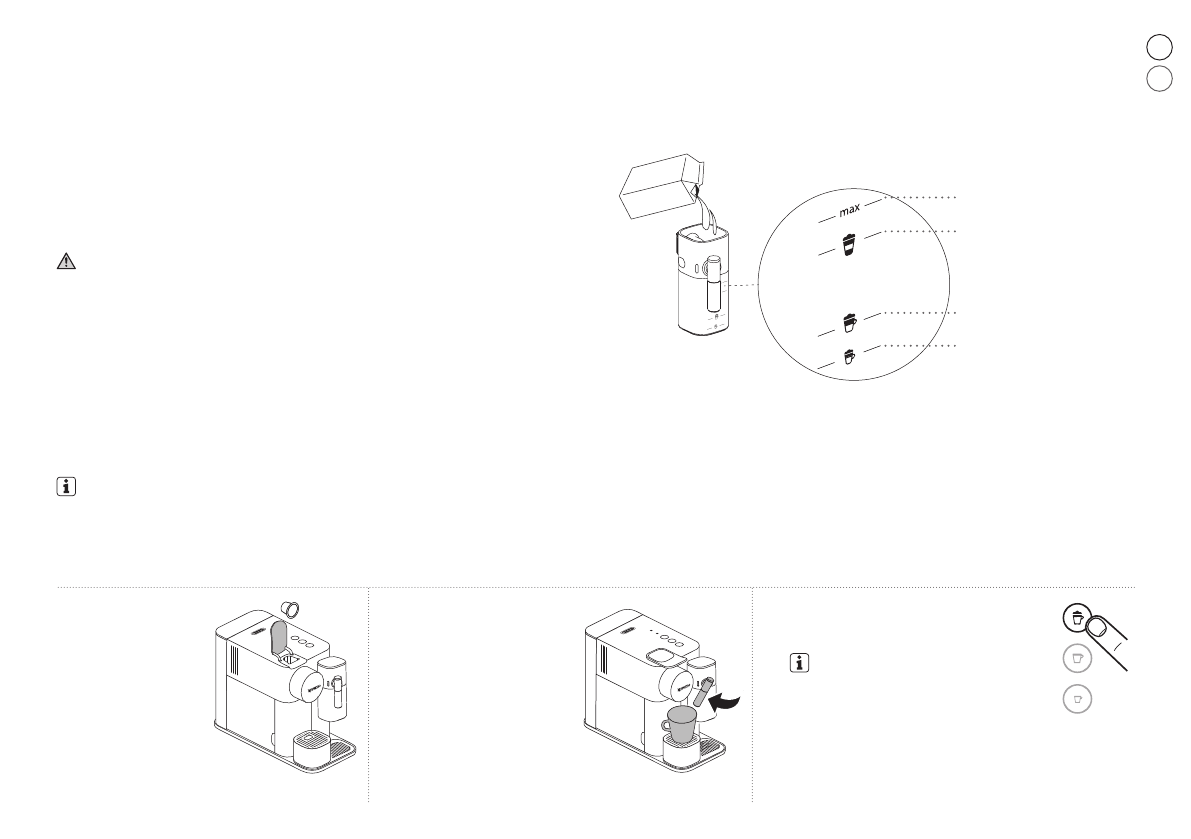 max