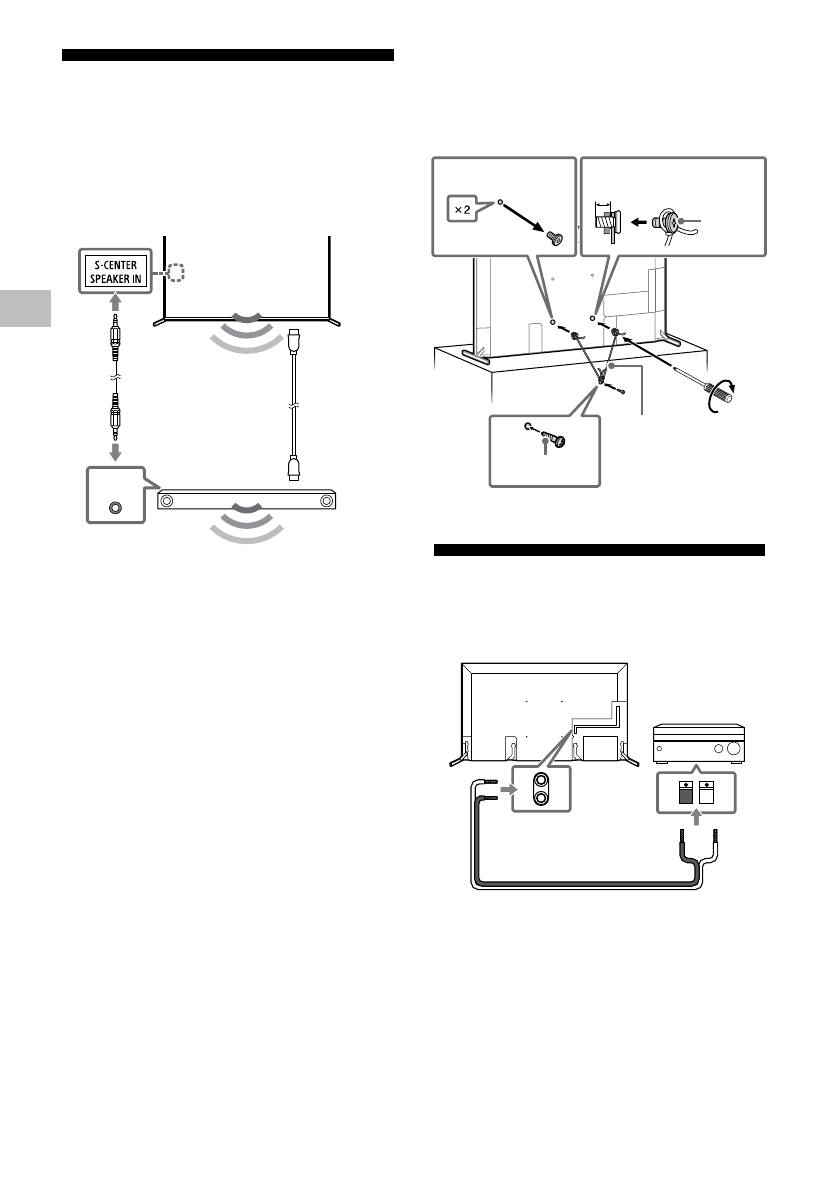 S-CENTER SPEAKER IN

×2