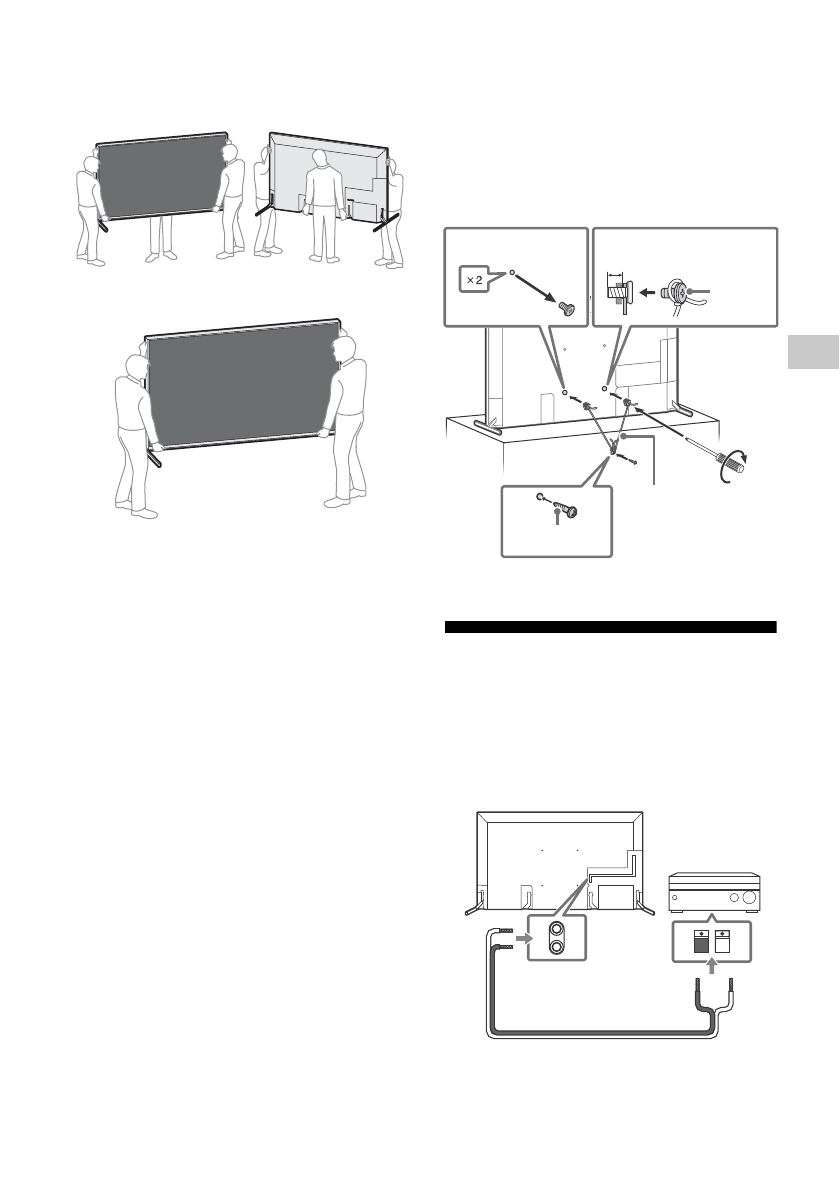 ×2