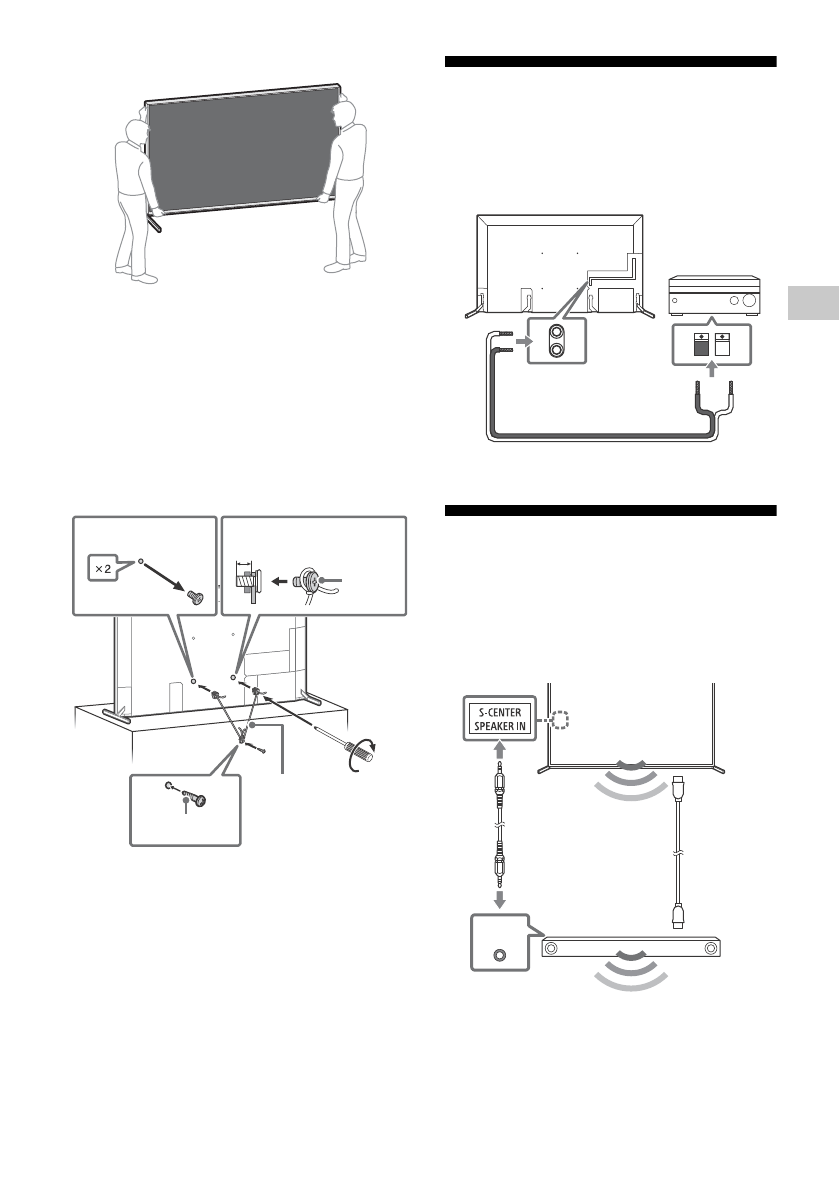 ×2

S-CENTER SPEAKER IN