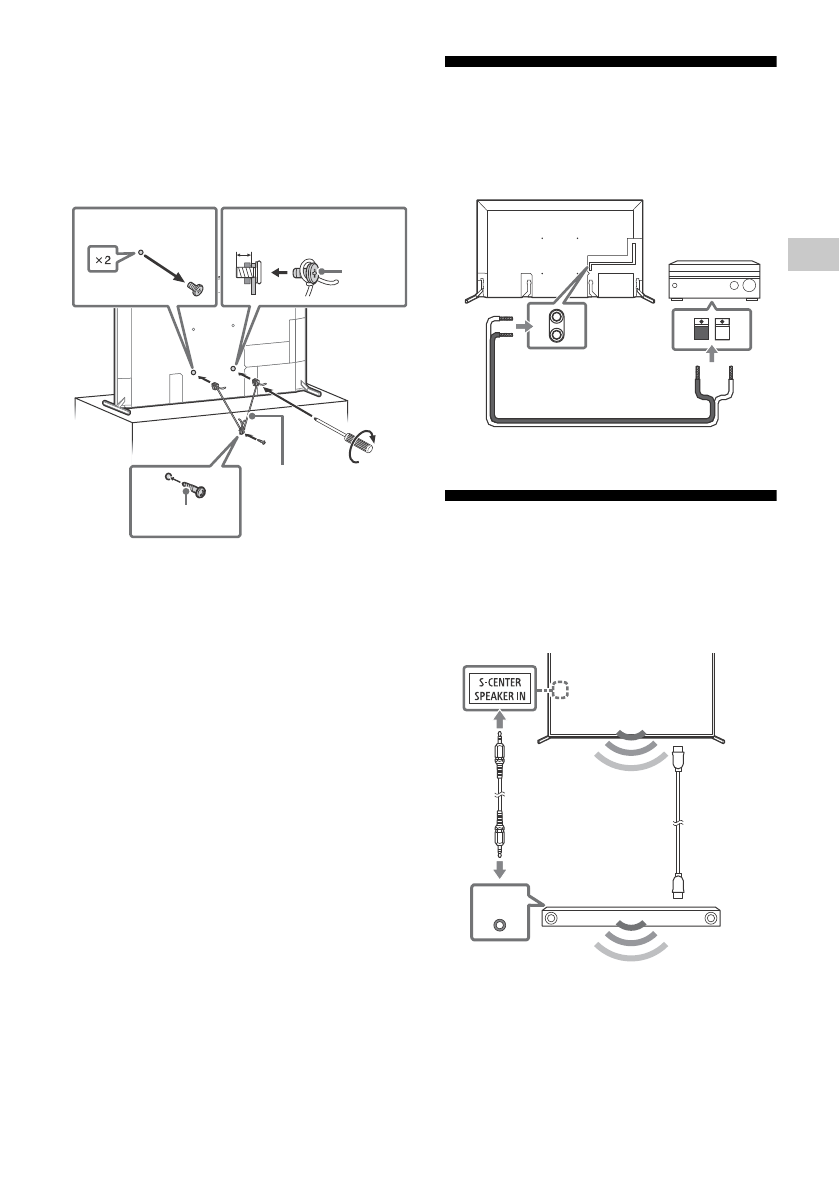 ×2

S-CENTER SPEAKER IN