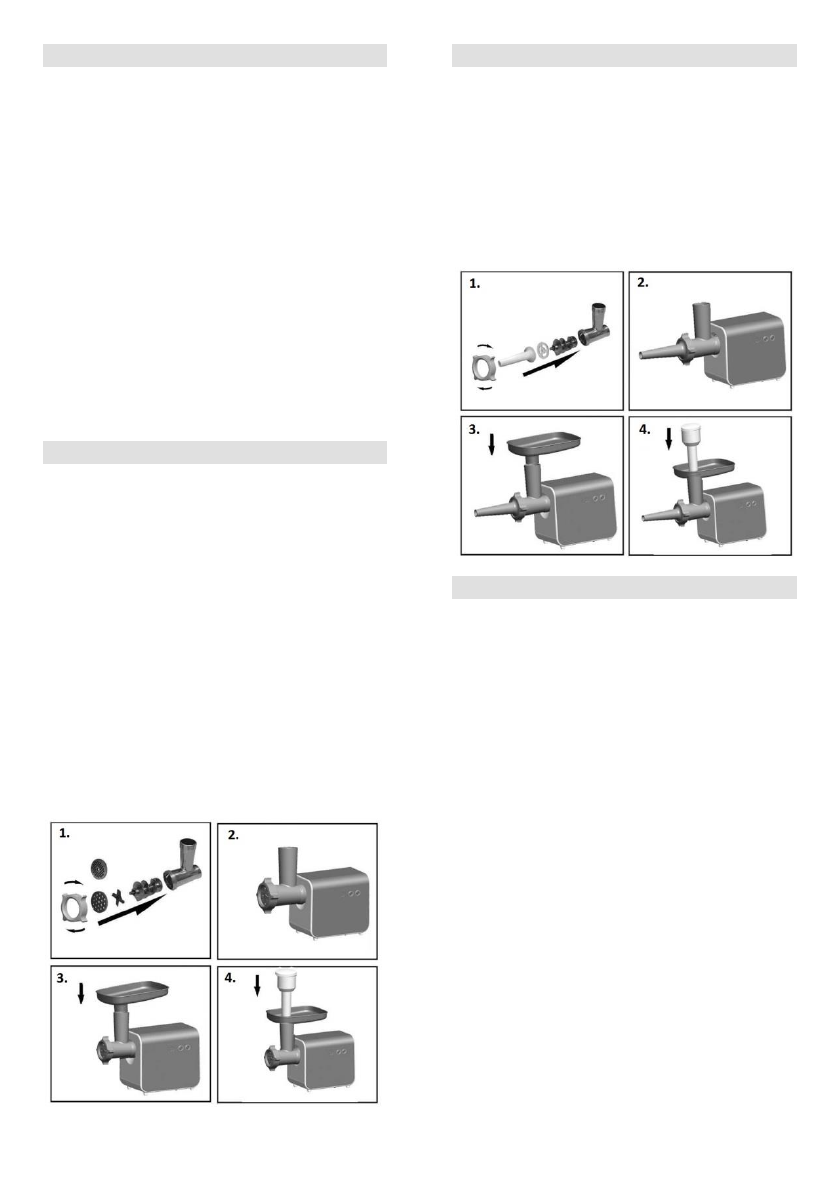 1.

2.

3.

4.

1.

2.

3.

4.