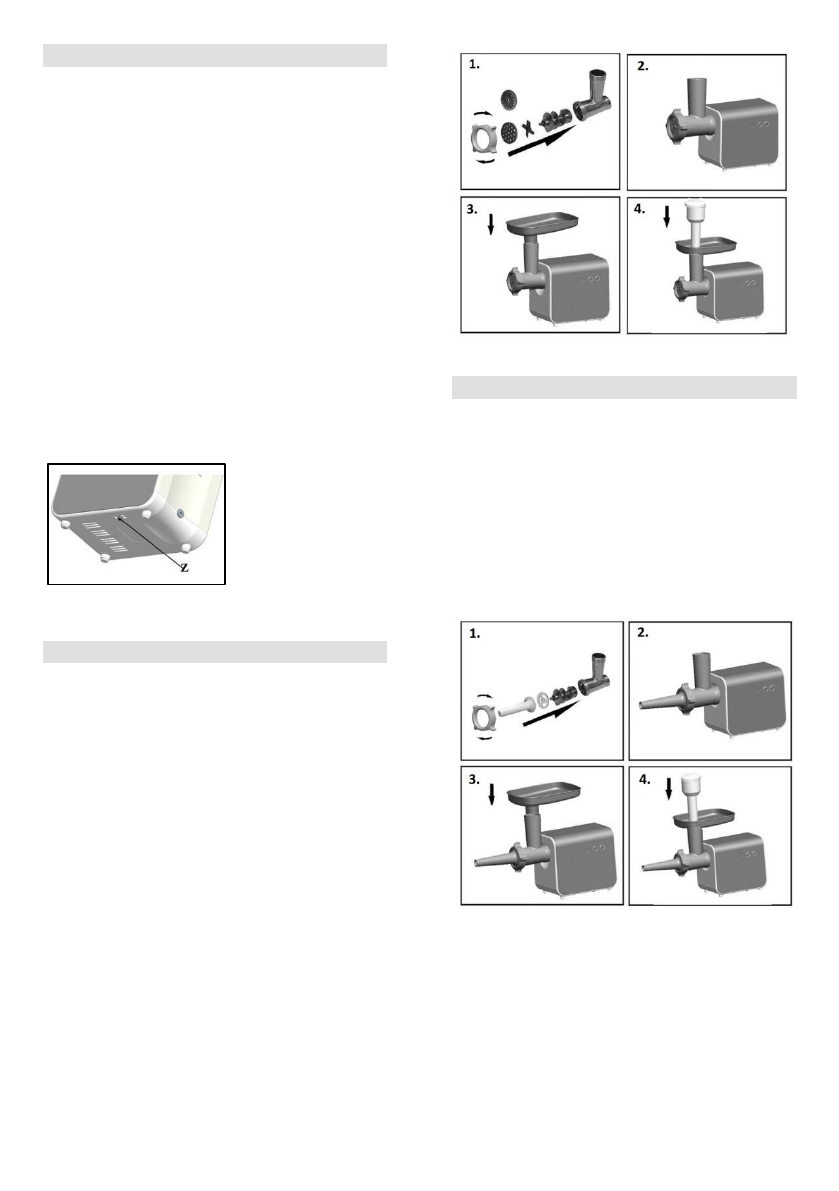 Z

1.

2.

3.

4.

1.

2.

3.

4.