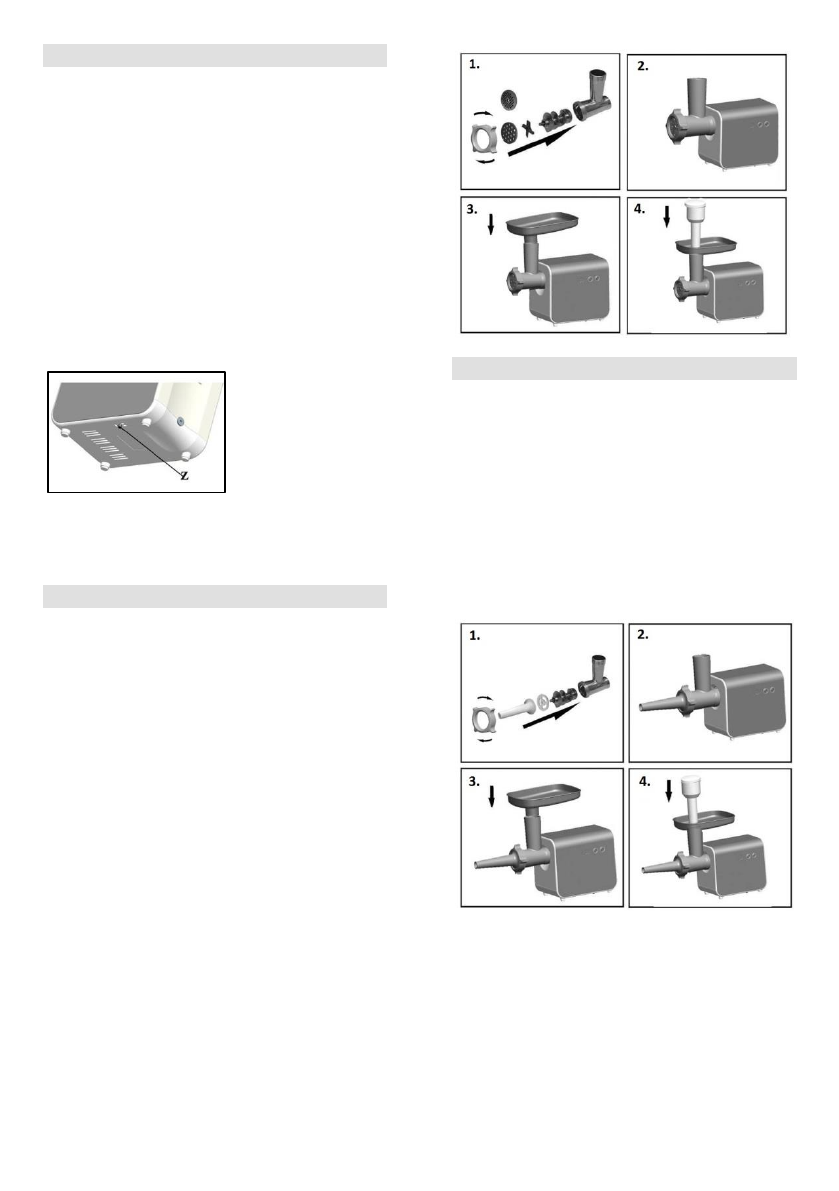 Z

1.

2.

3.

4.

1.

2.

3.

4.