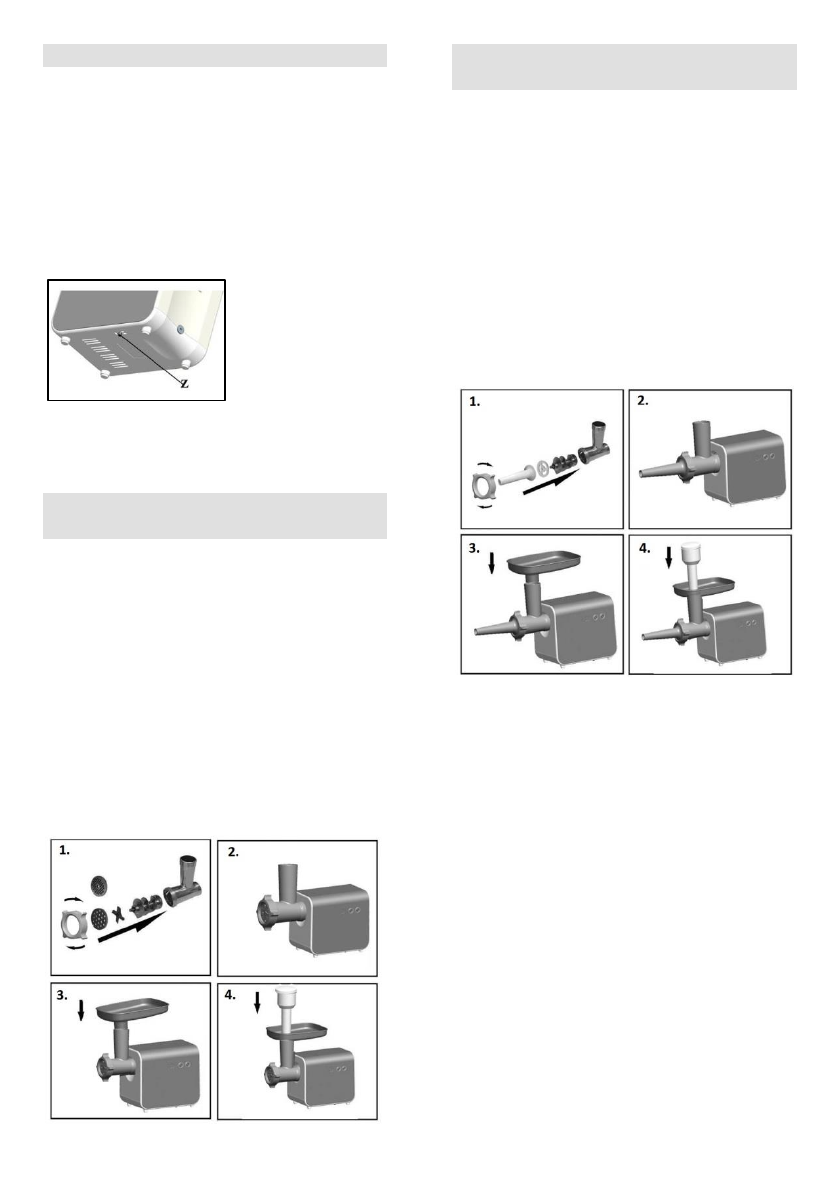 Z

1.

2.

3.

4.

1.

2.

3.

4.