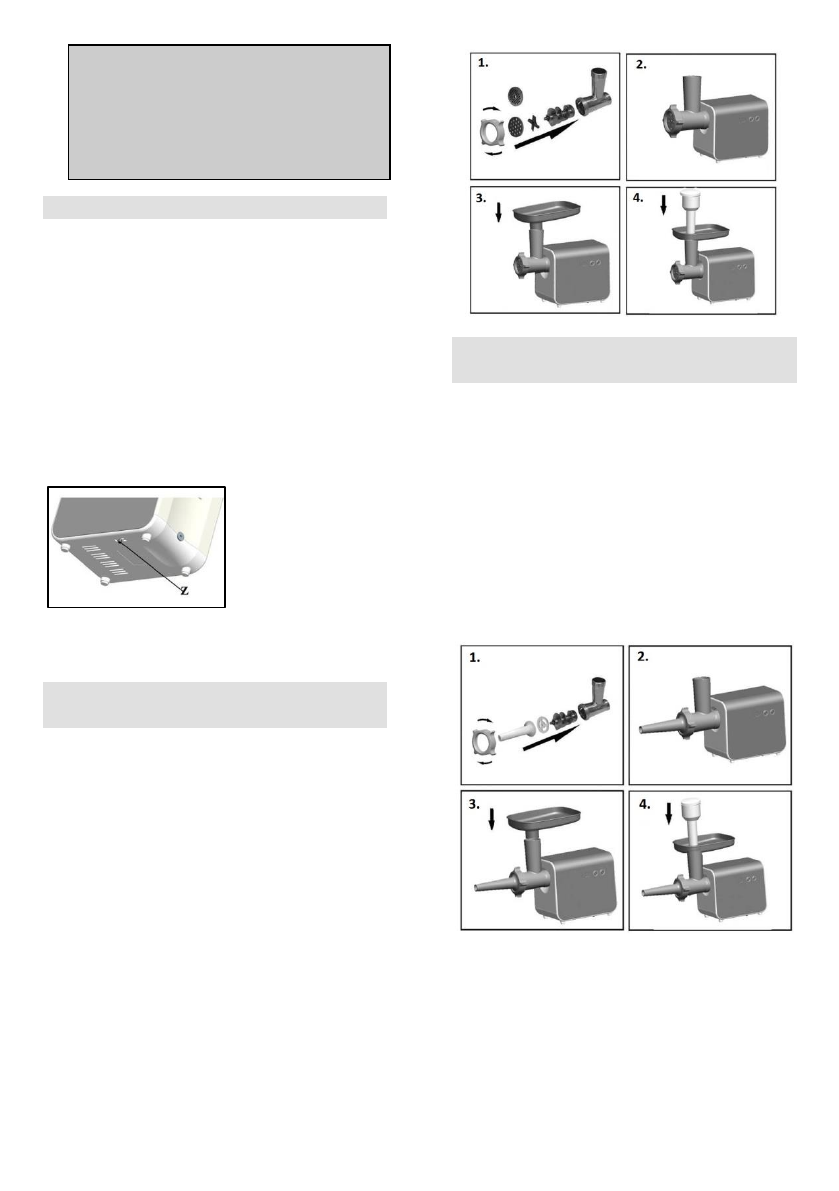 1.

2.

3.

4.

Z

1.

2.

3.

4.