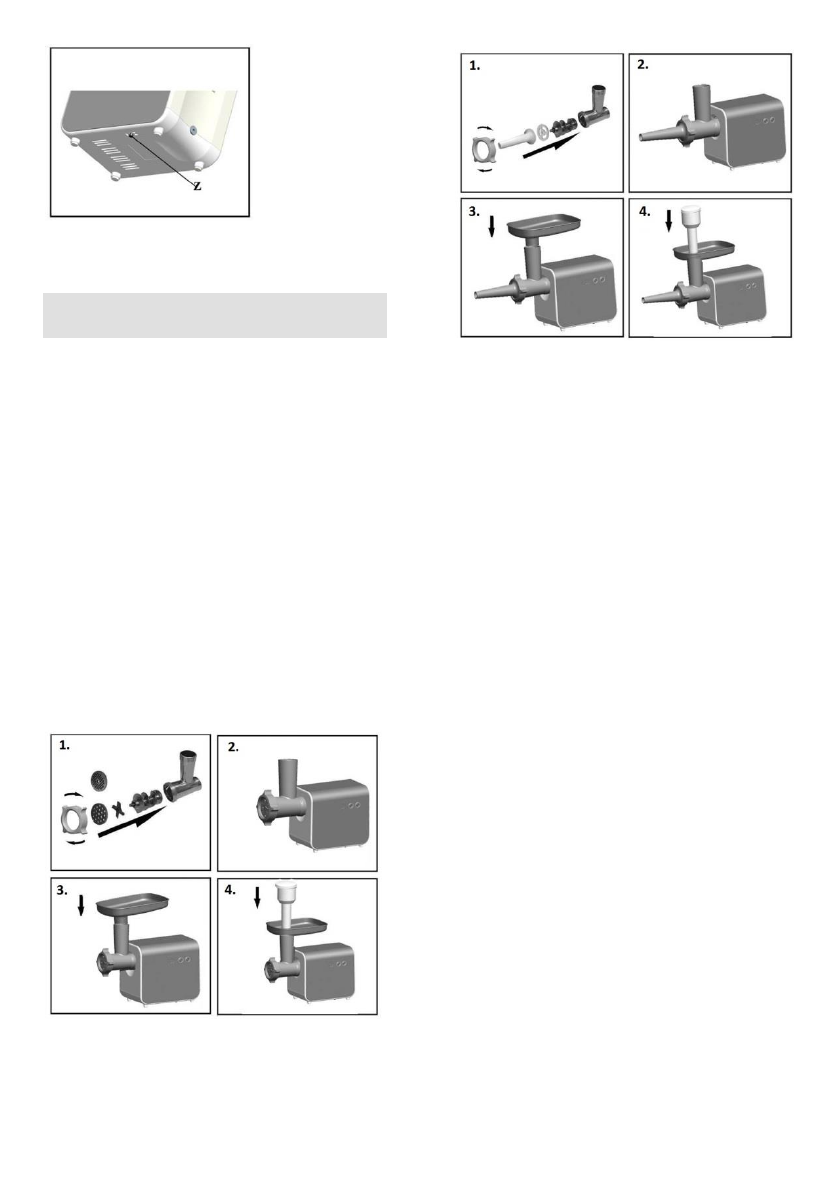 Z

1.

2.

3.

4.

1.

2.

3.

4.