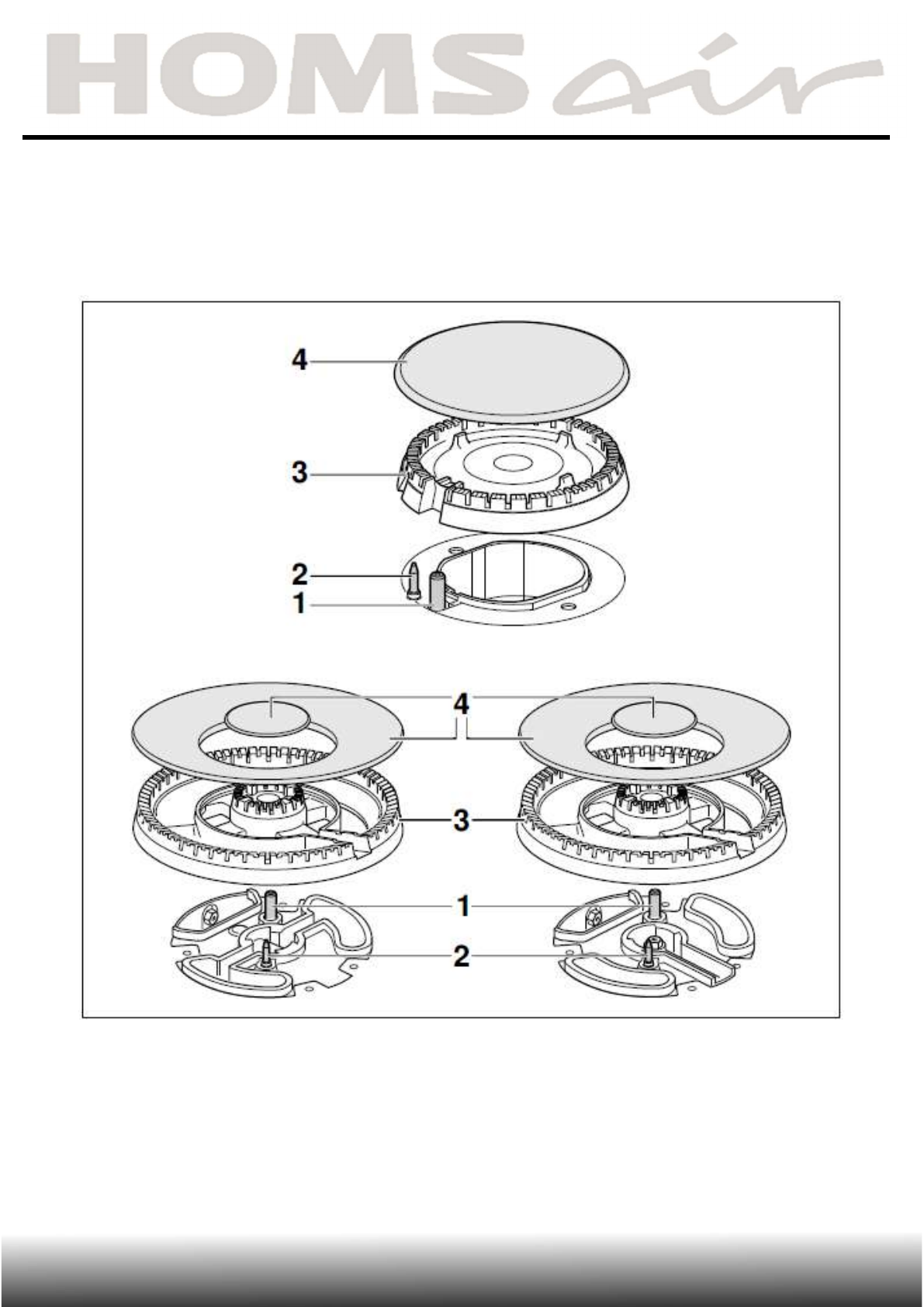 HOMS air

4
3
2
1

4
3
1
2