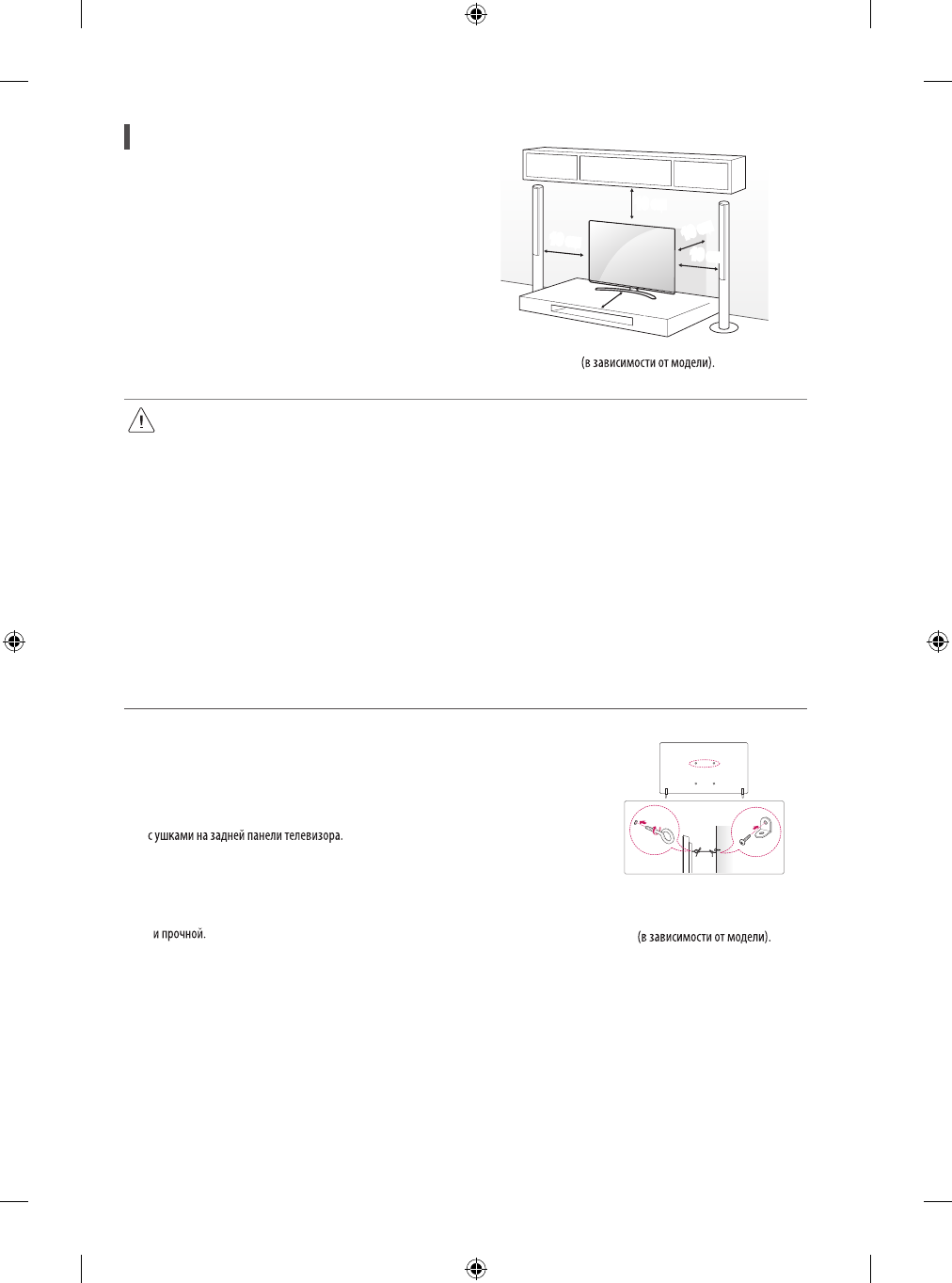 (в зависимости от модели).

с ушками на задней панели телевизора.

и прочной.

(в зависимости от модели).