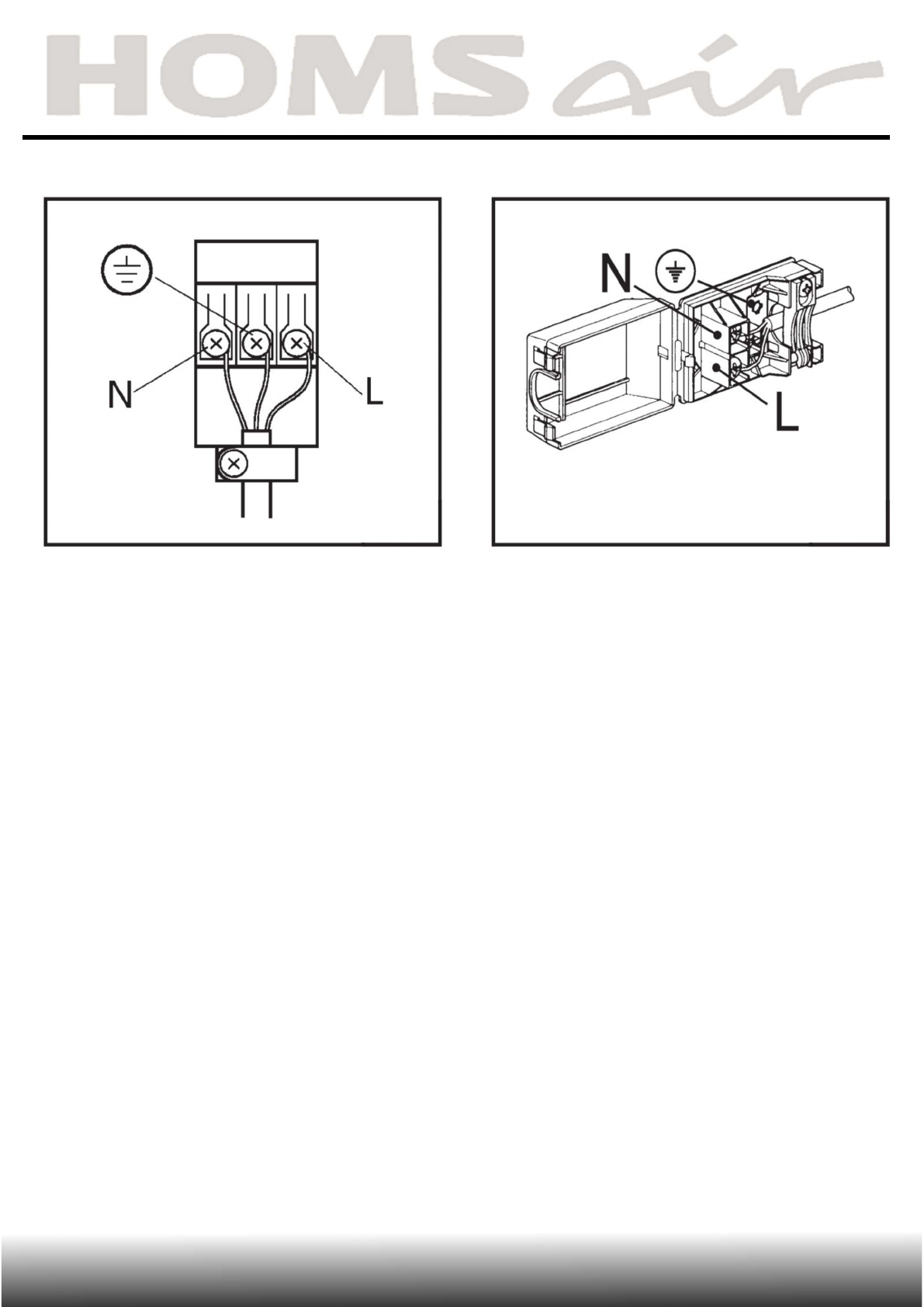 HOMS air

N

L

N

L