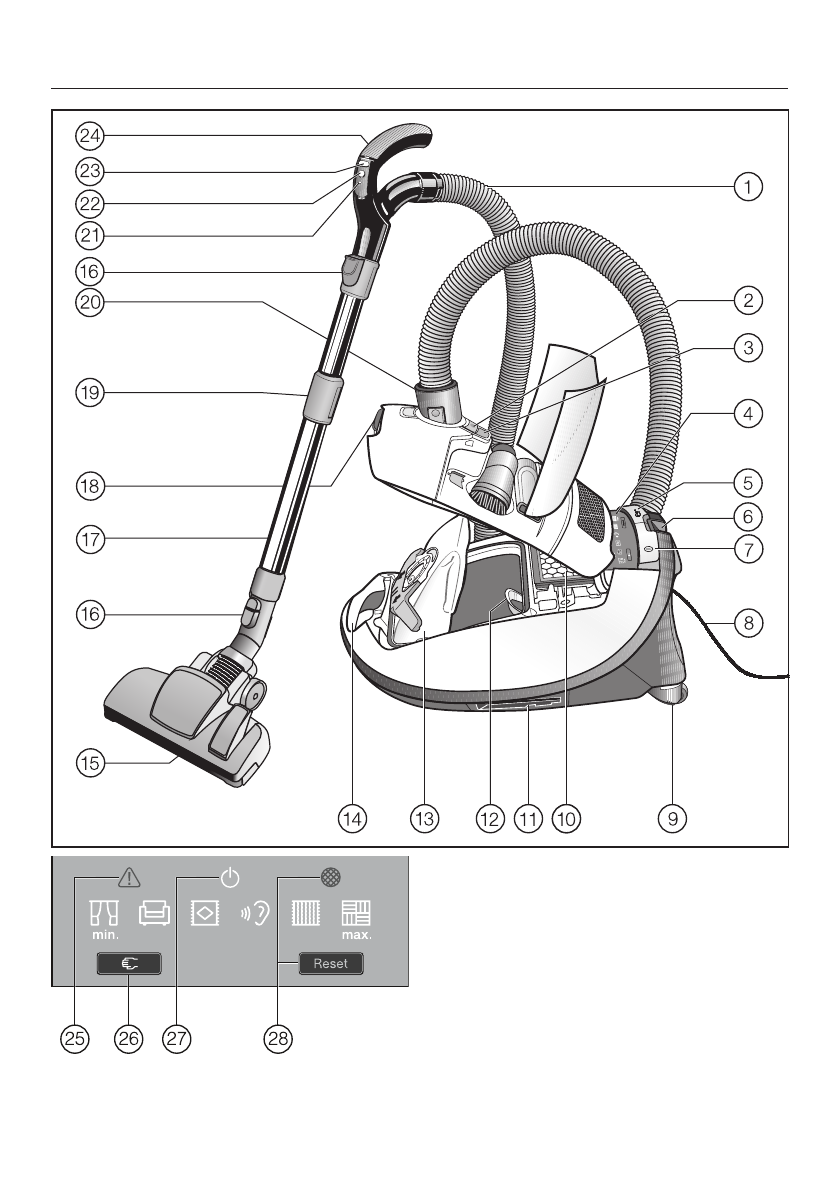 24
23
22
21
16
20
19
18
17
16
15
1
2
3
4
5
6
7
8
14
13
12
11
10
9

min.
max.
Reset
25
26
27
28