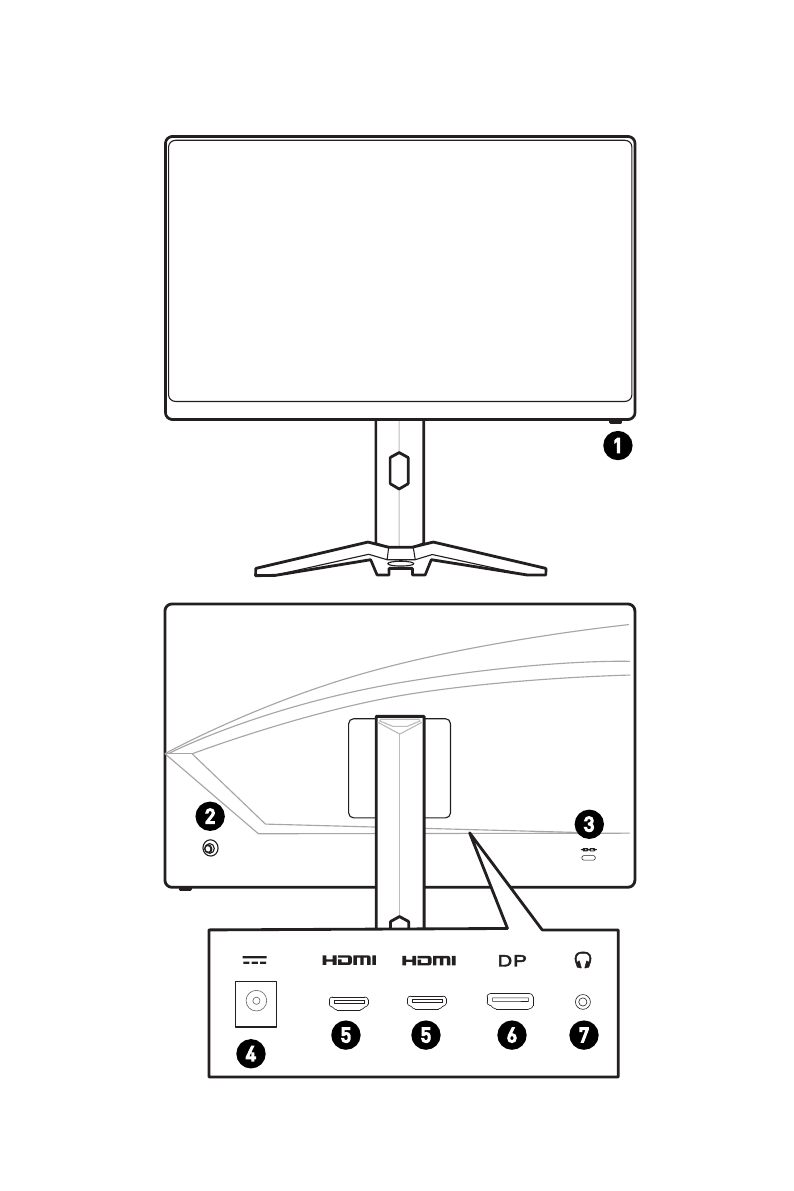 1

2

3

HDMI HDMI DP

4 5 5 6 7