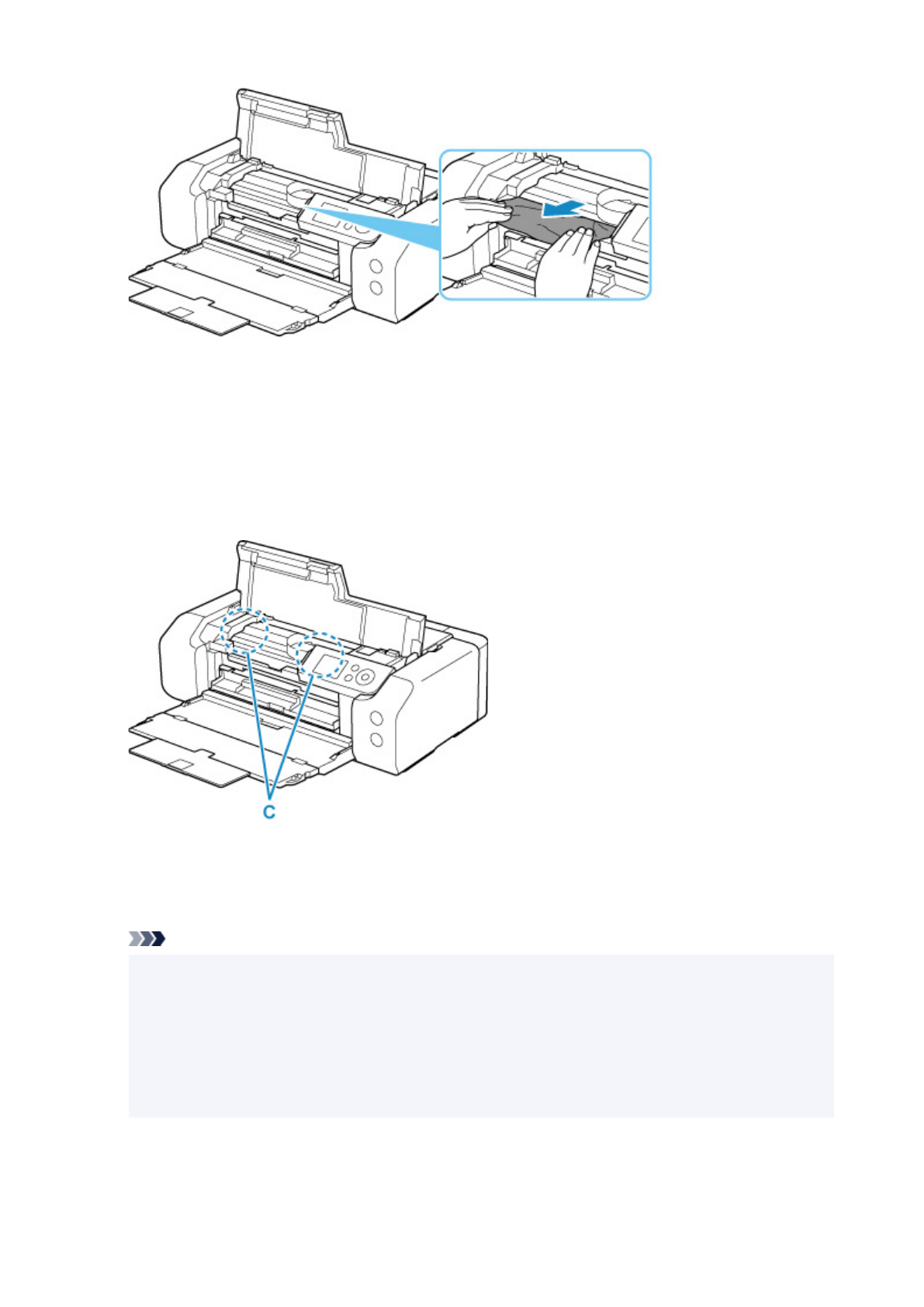 C