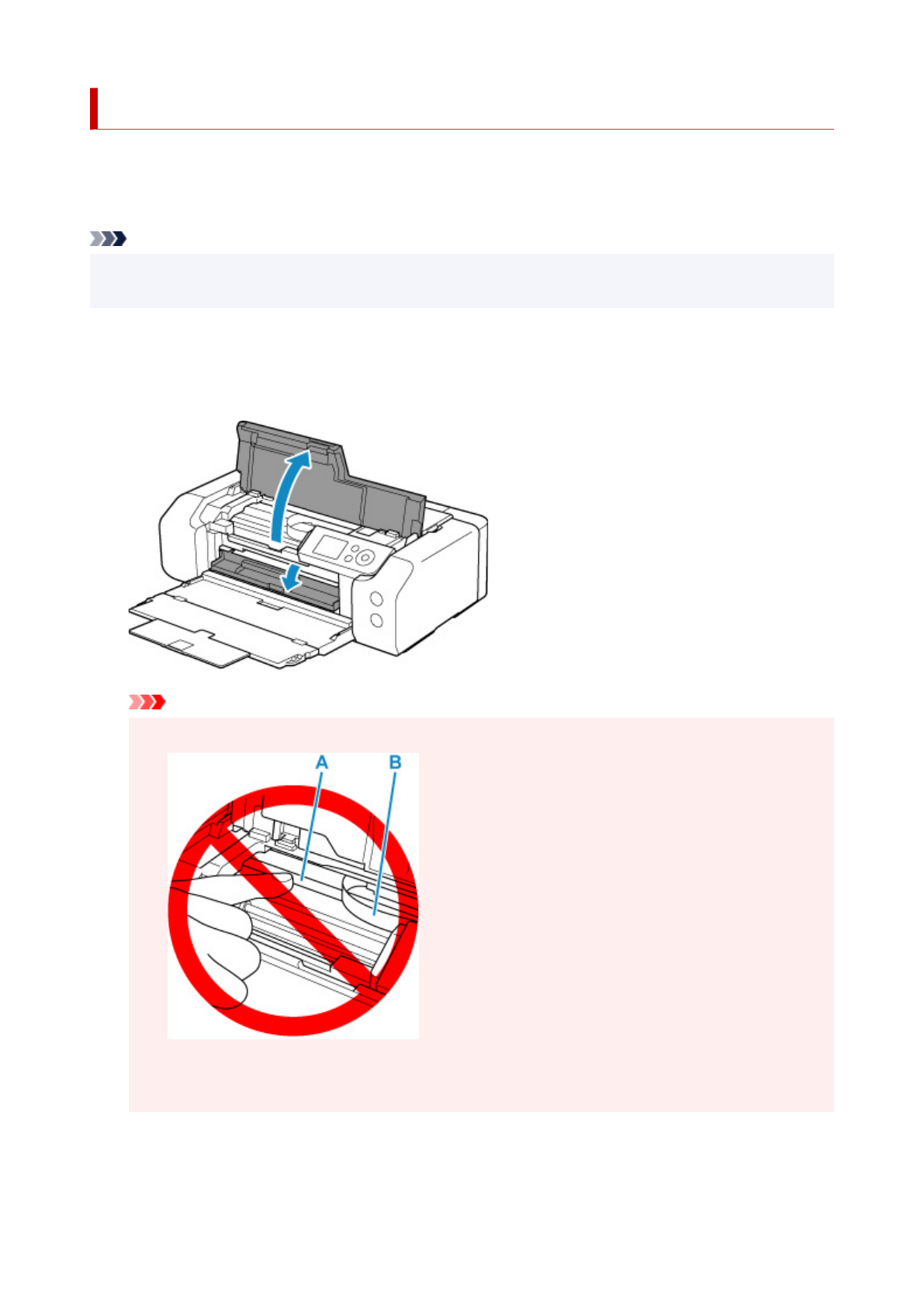 A

B