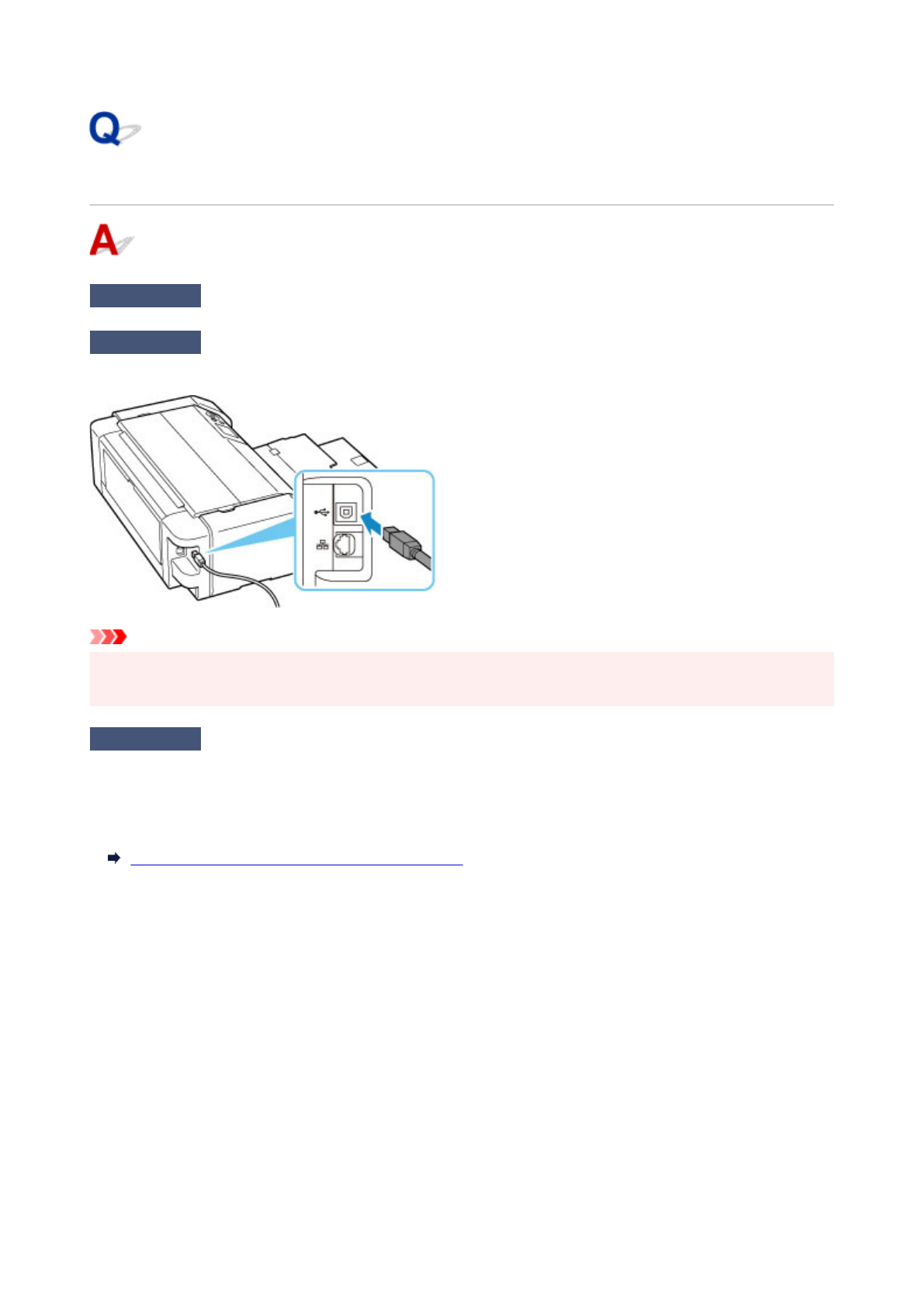 Q

A