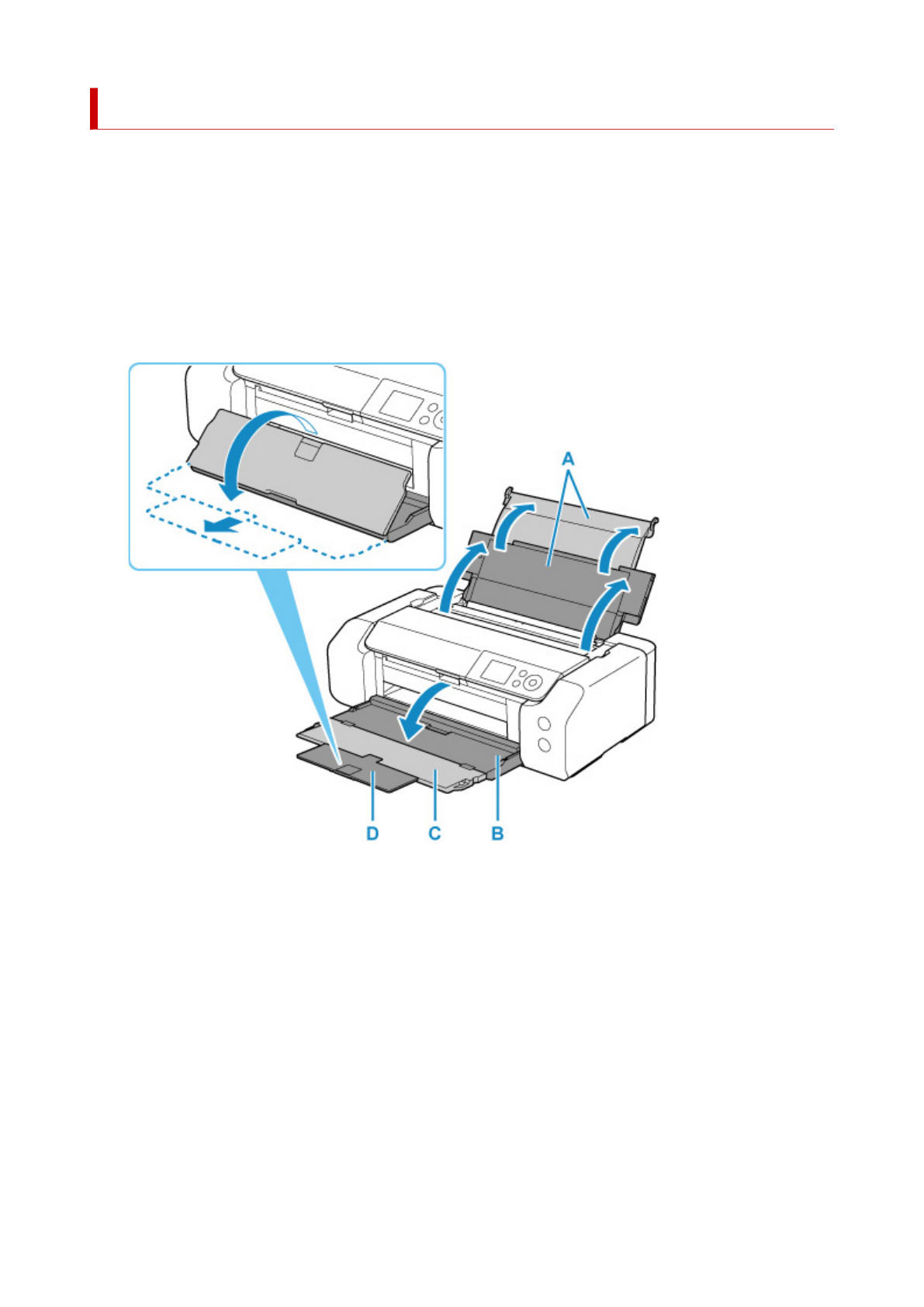 A

D C B