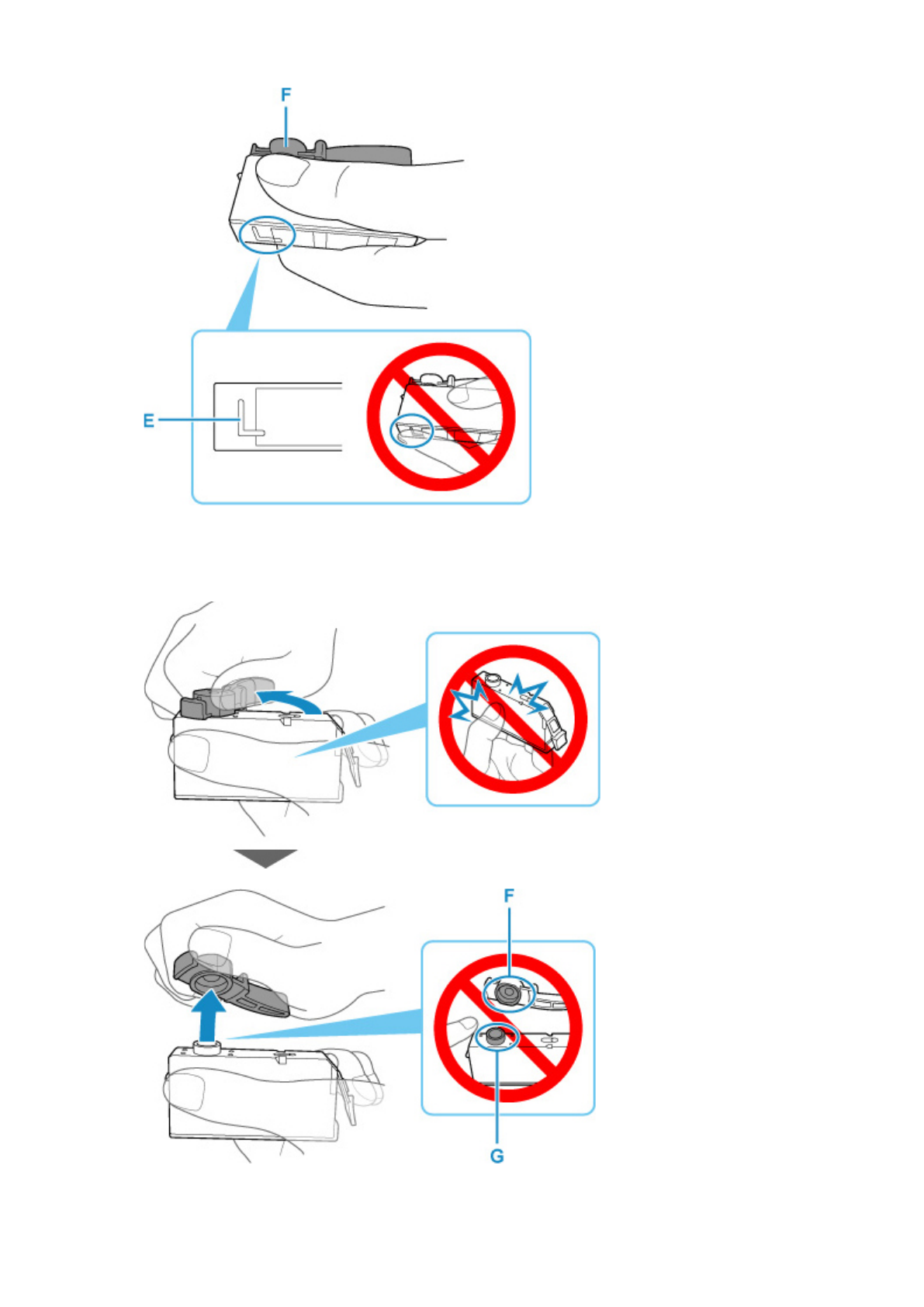 F

E

F

G