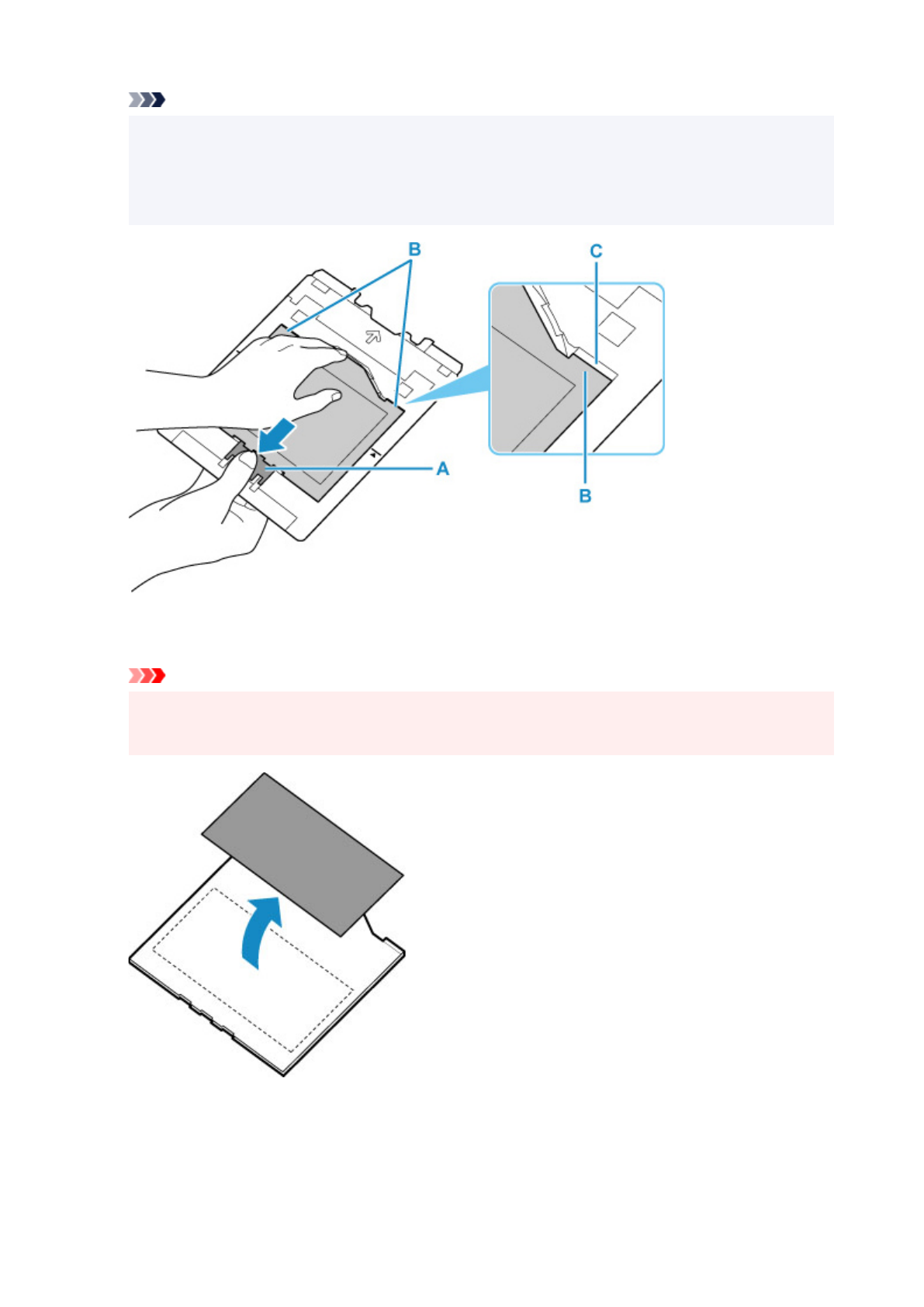 B

C

A

B