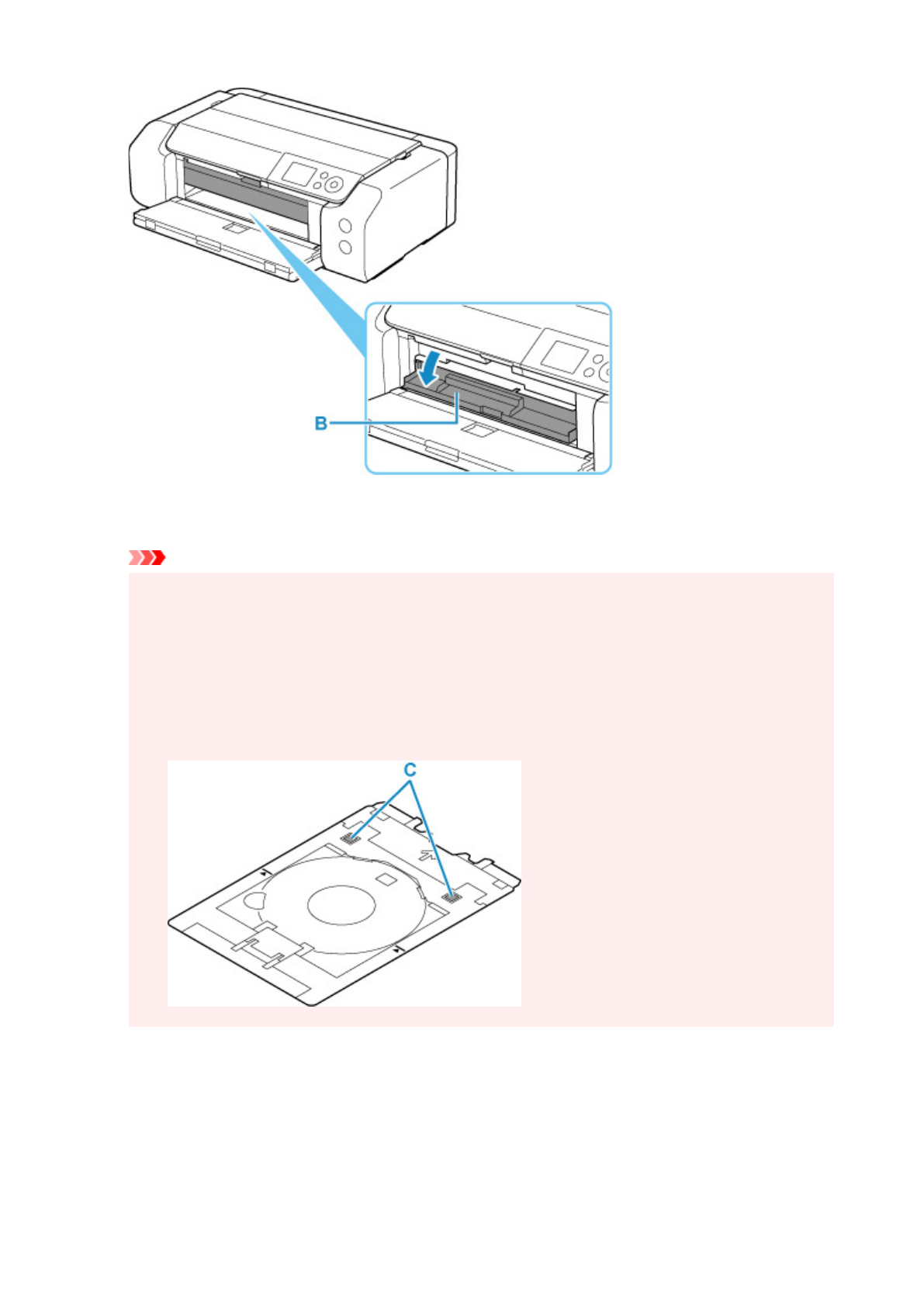 B

C