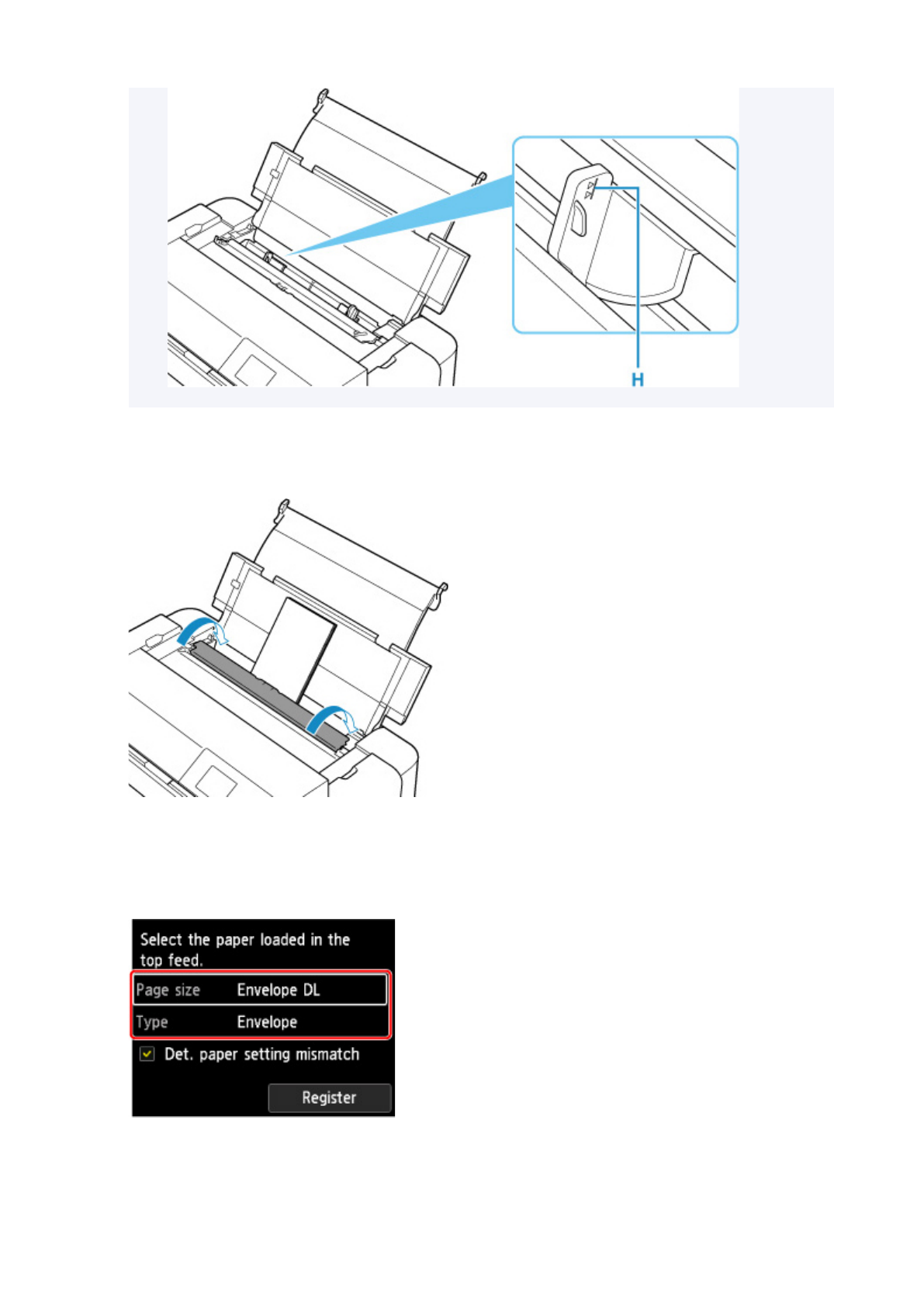 H

Select the paper loaded in the top feed.

Page size Envelope DL

Type Envelope

Det. paper setting mismatch

Register