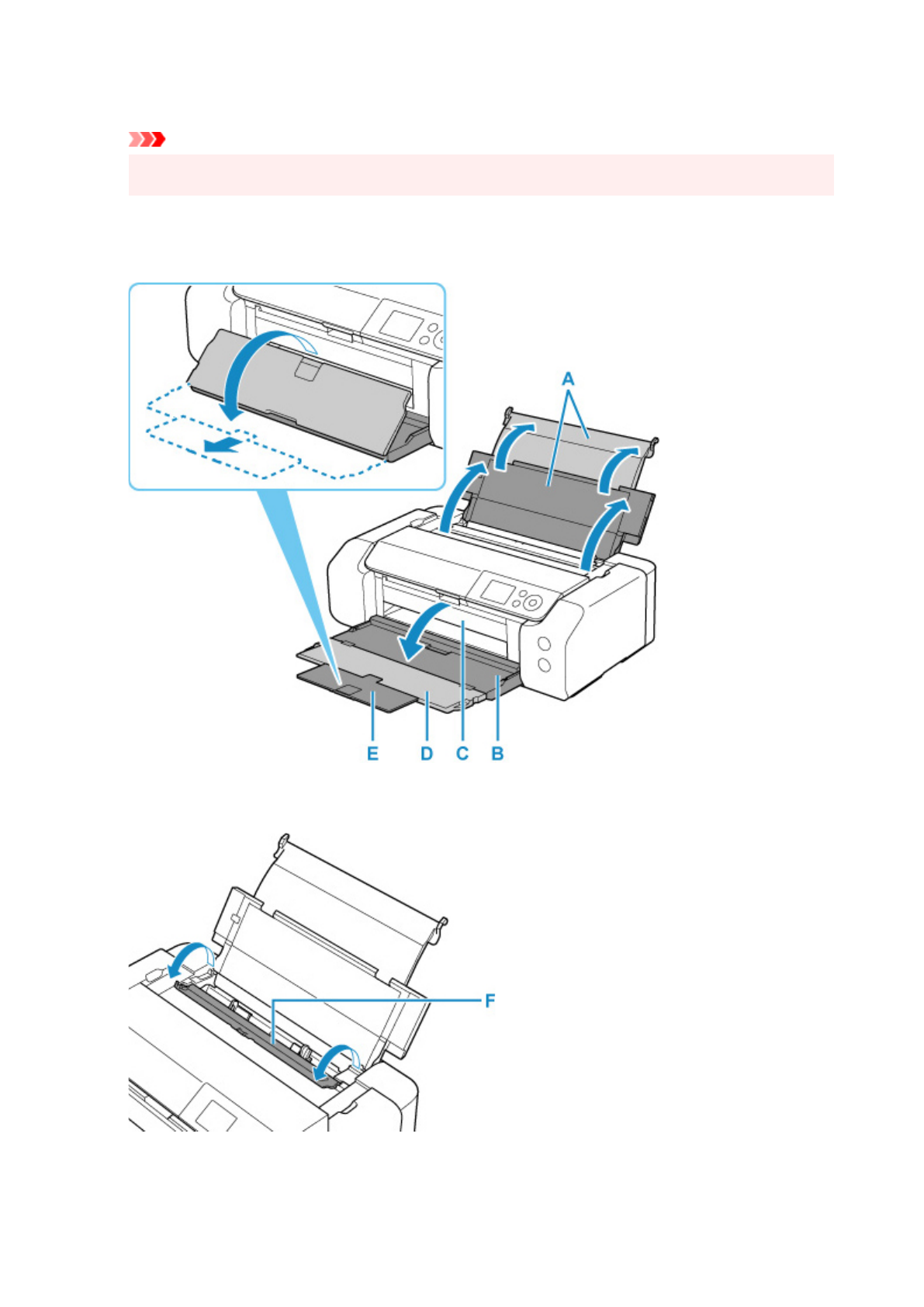 A

E D C B

F