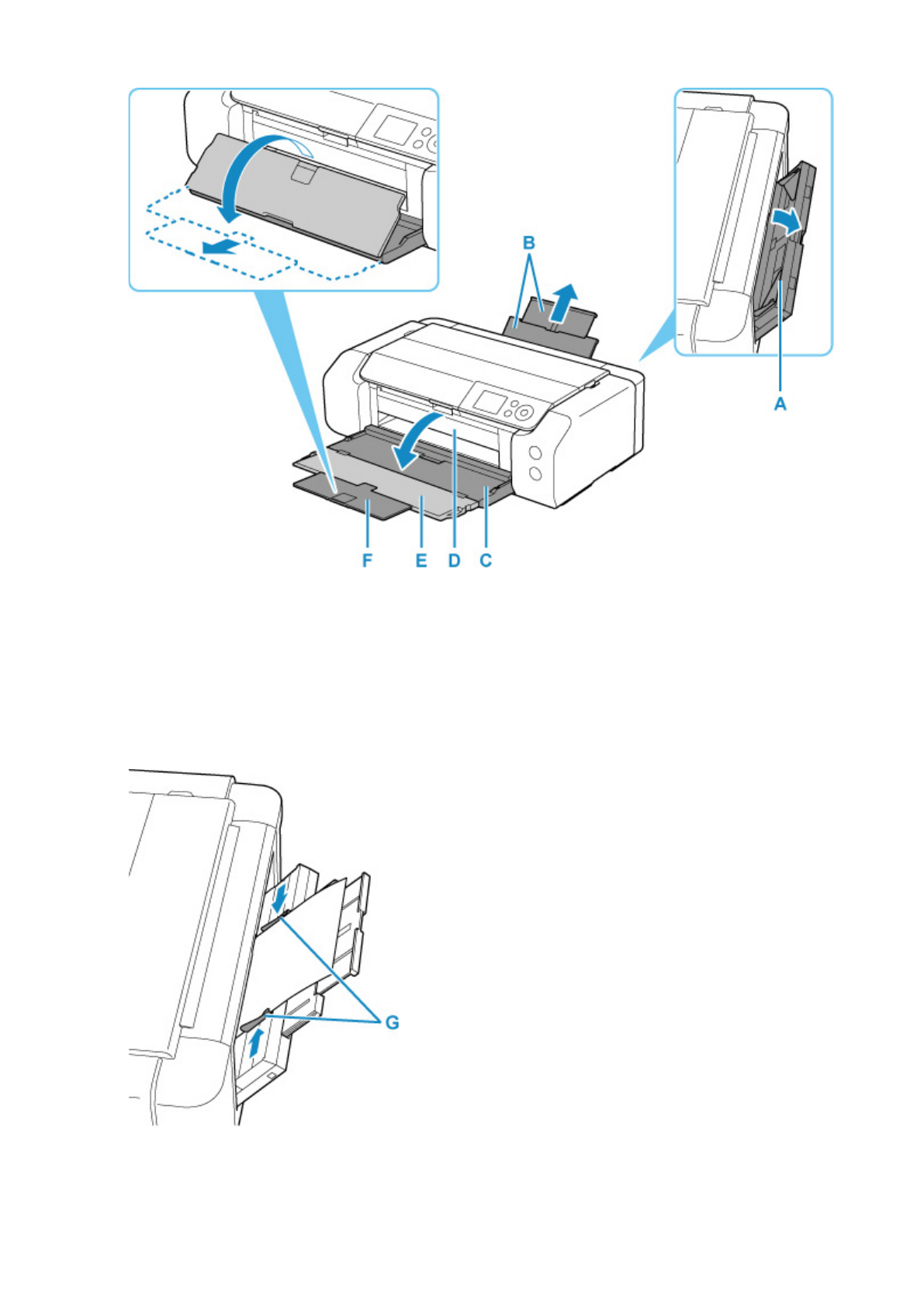 B

A

F E D C

G