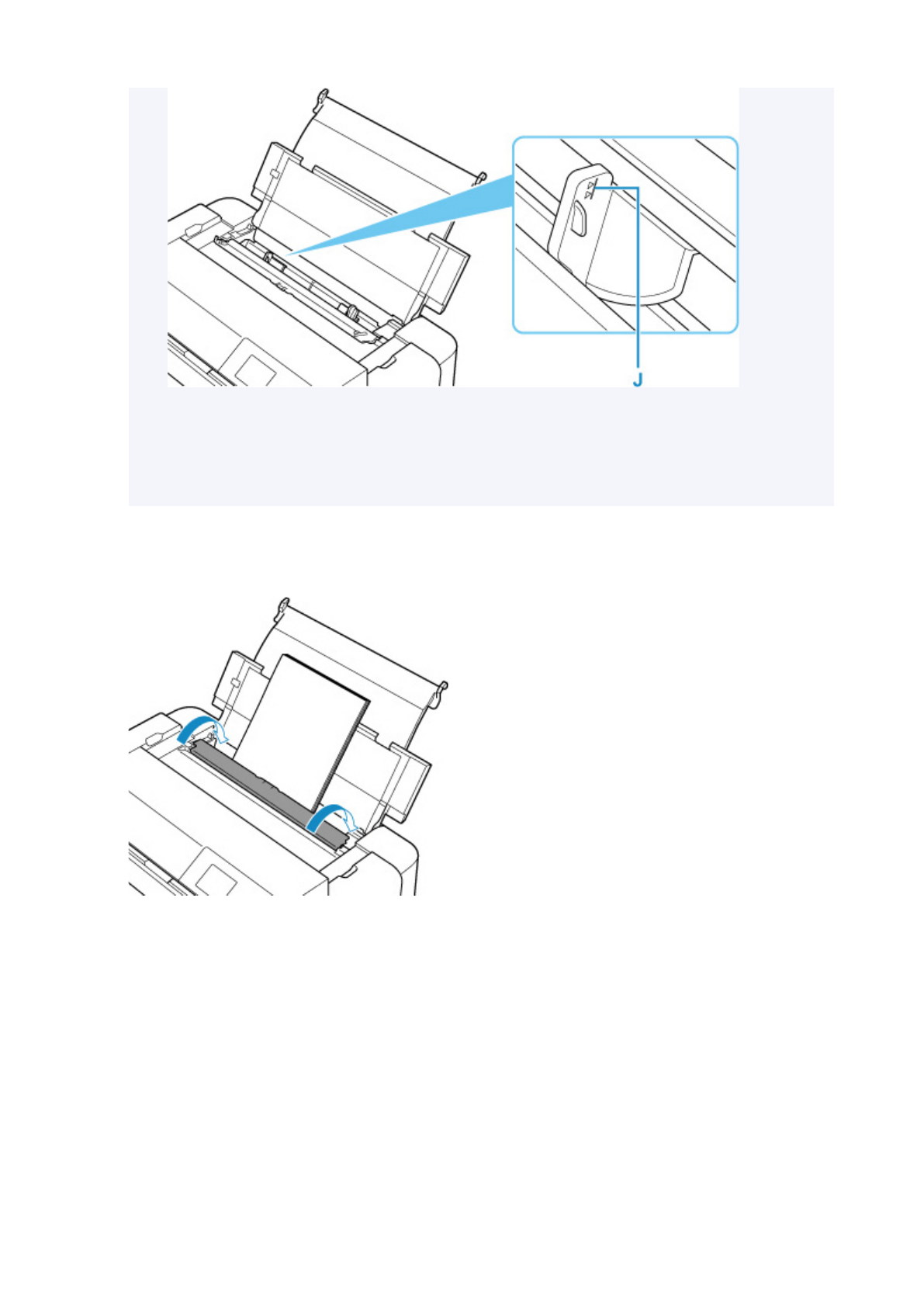 J