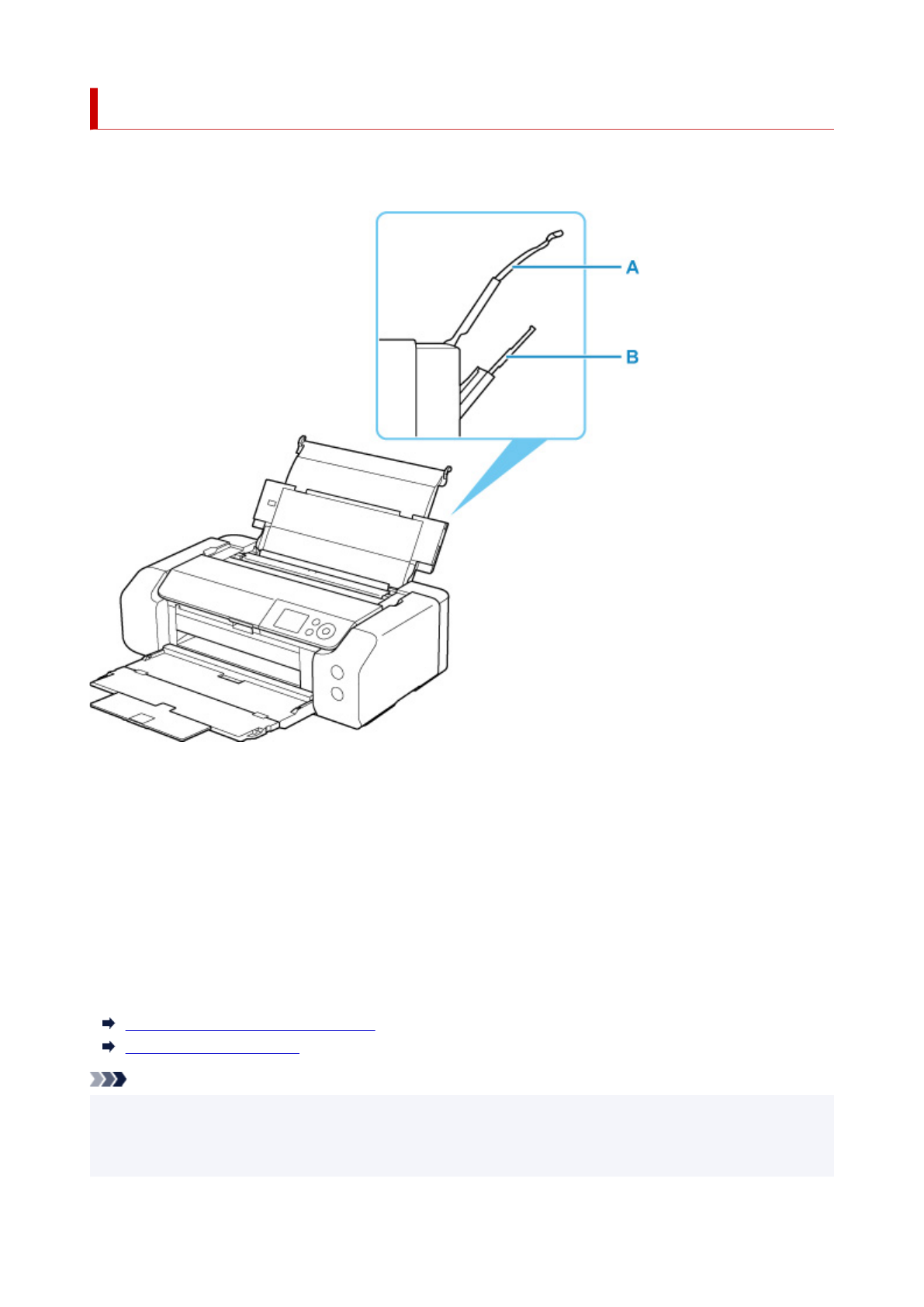 A

B