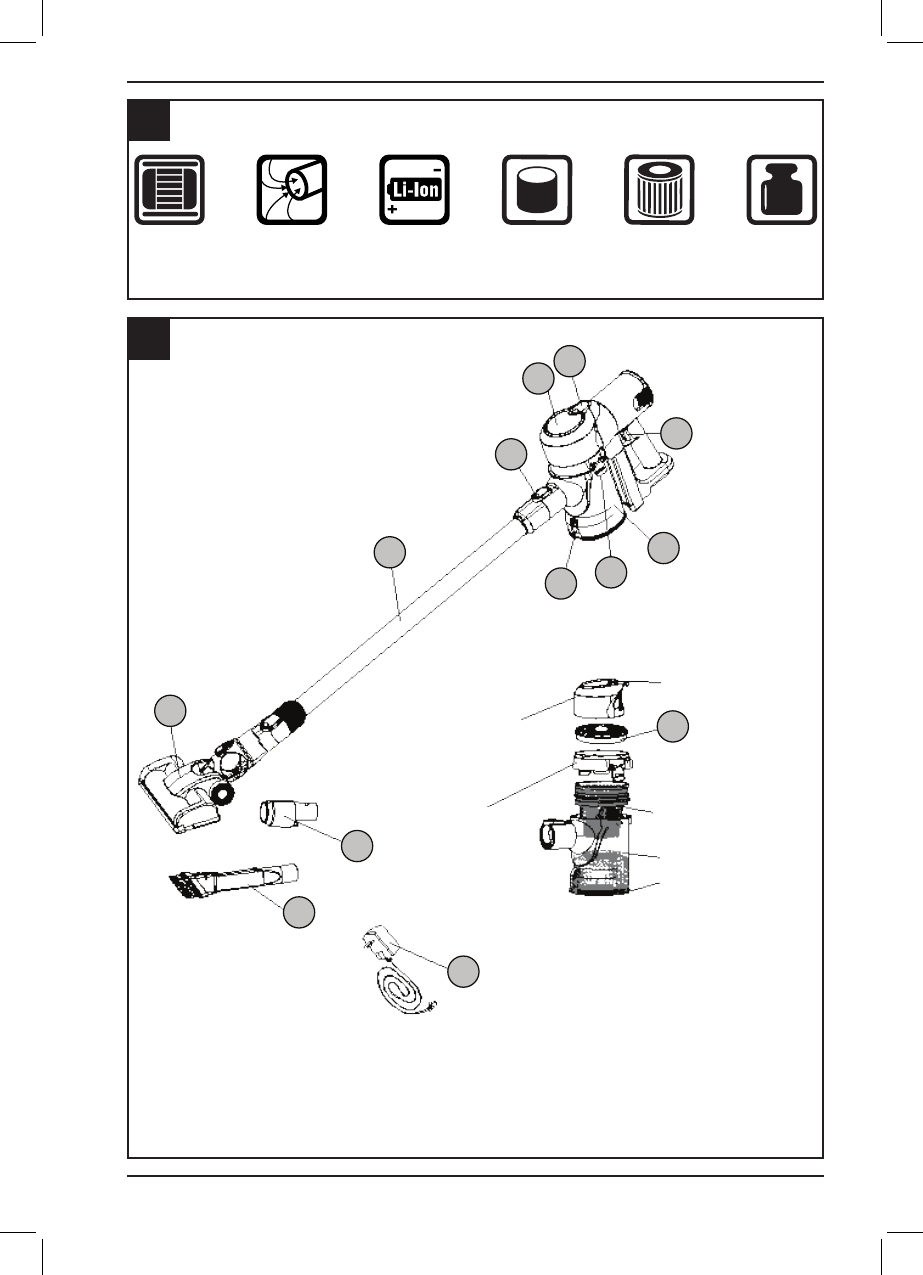 Li-Ion