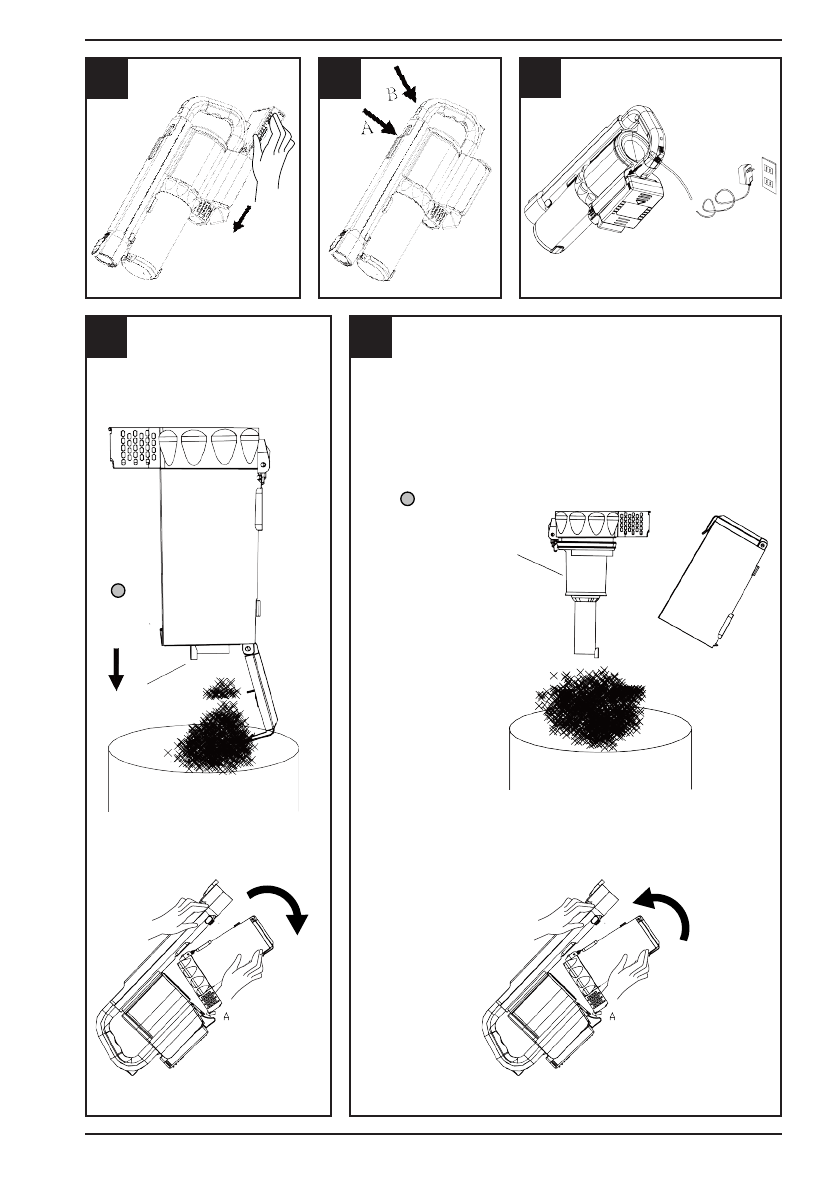 B
A
A
A