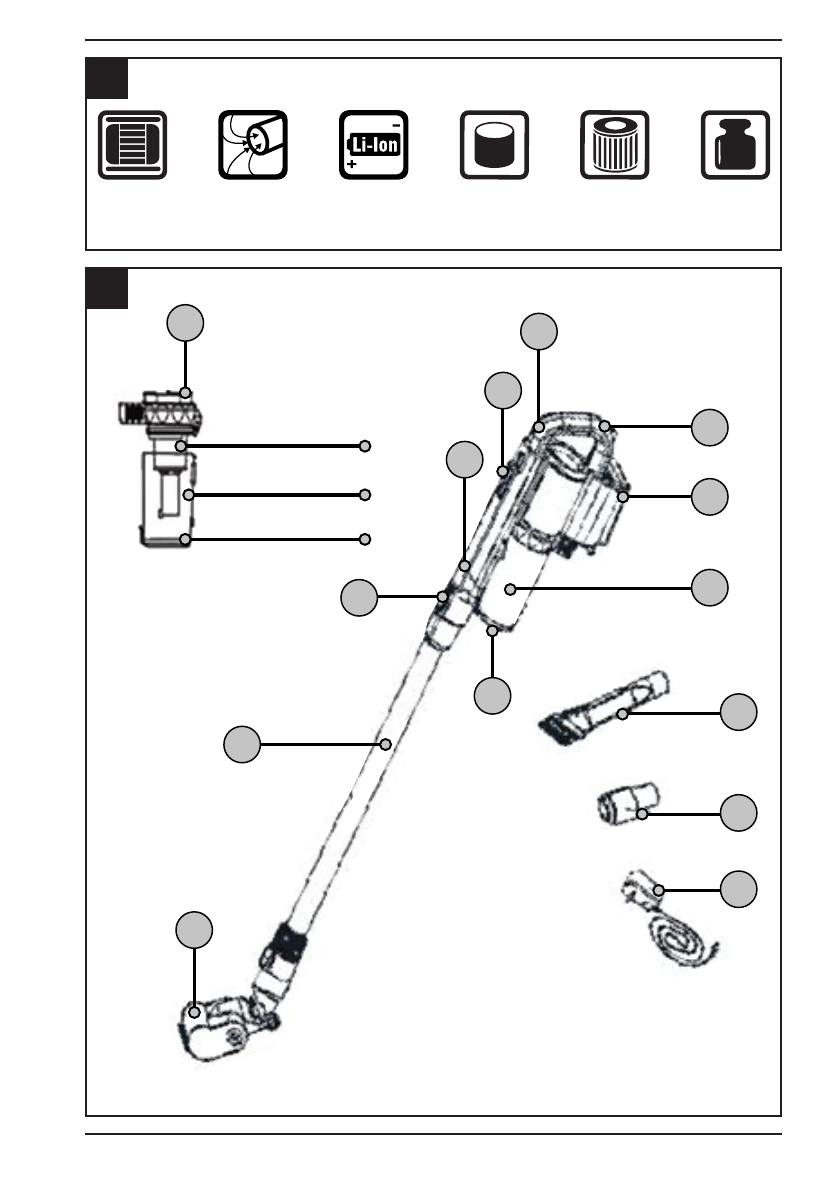 Li-Ion