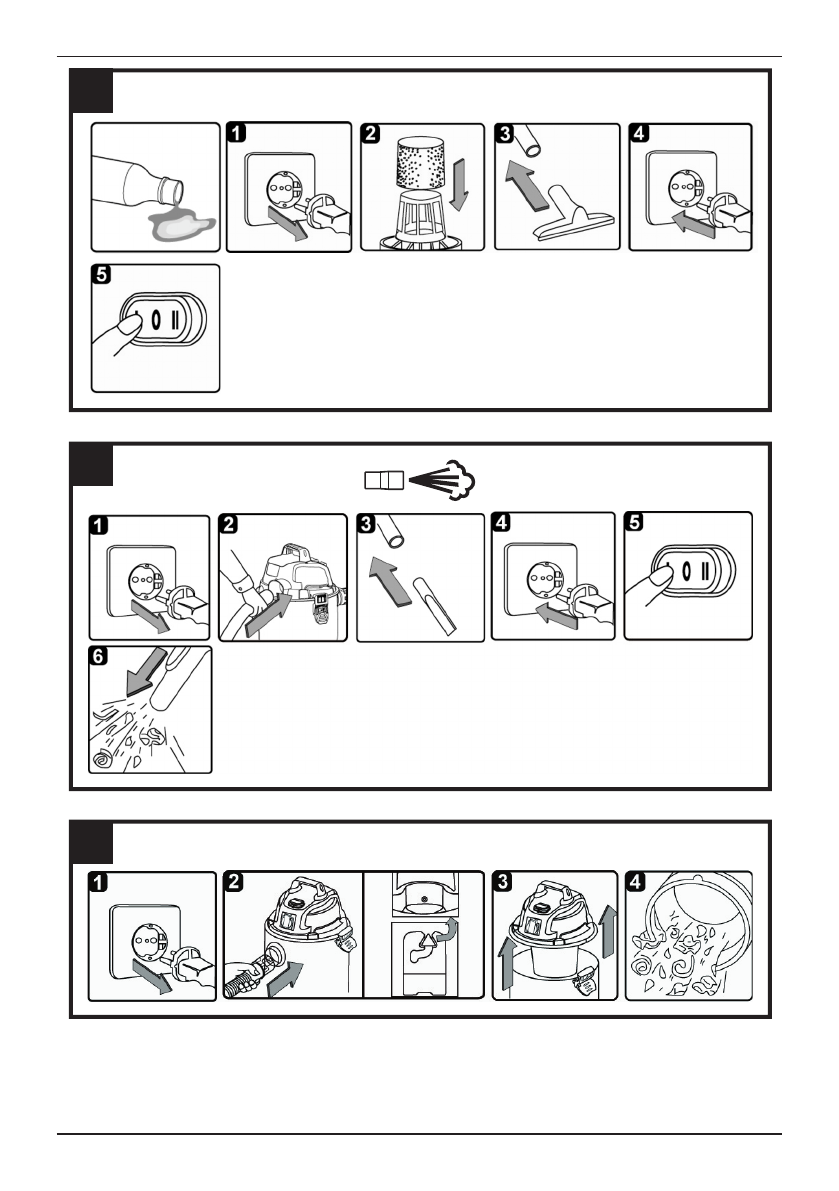 1

2

3

4

5

0 II

1

2

3

4

5

0 II

6

1

2

3

4