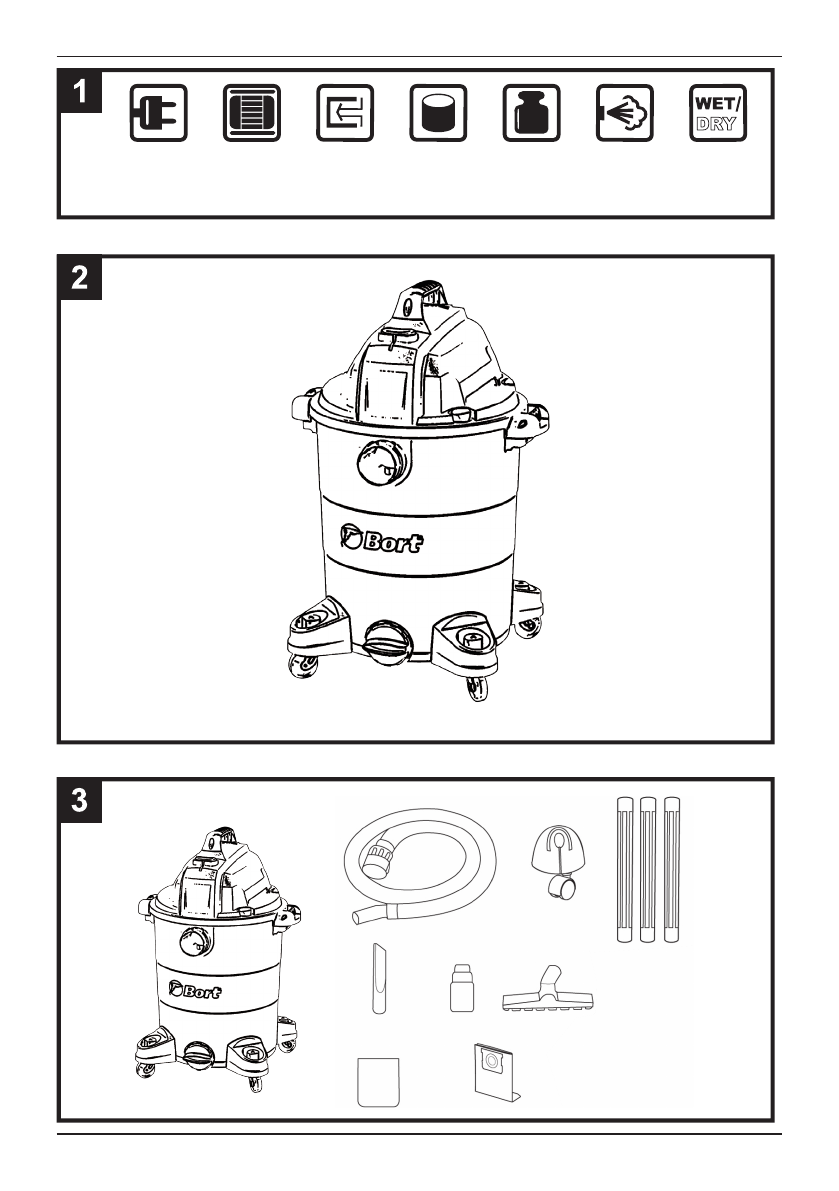 1

WET/
DRY

2

Bort

3

Bort