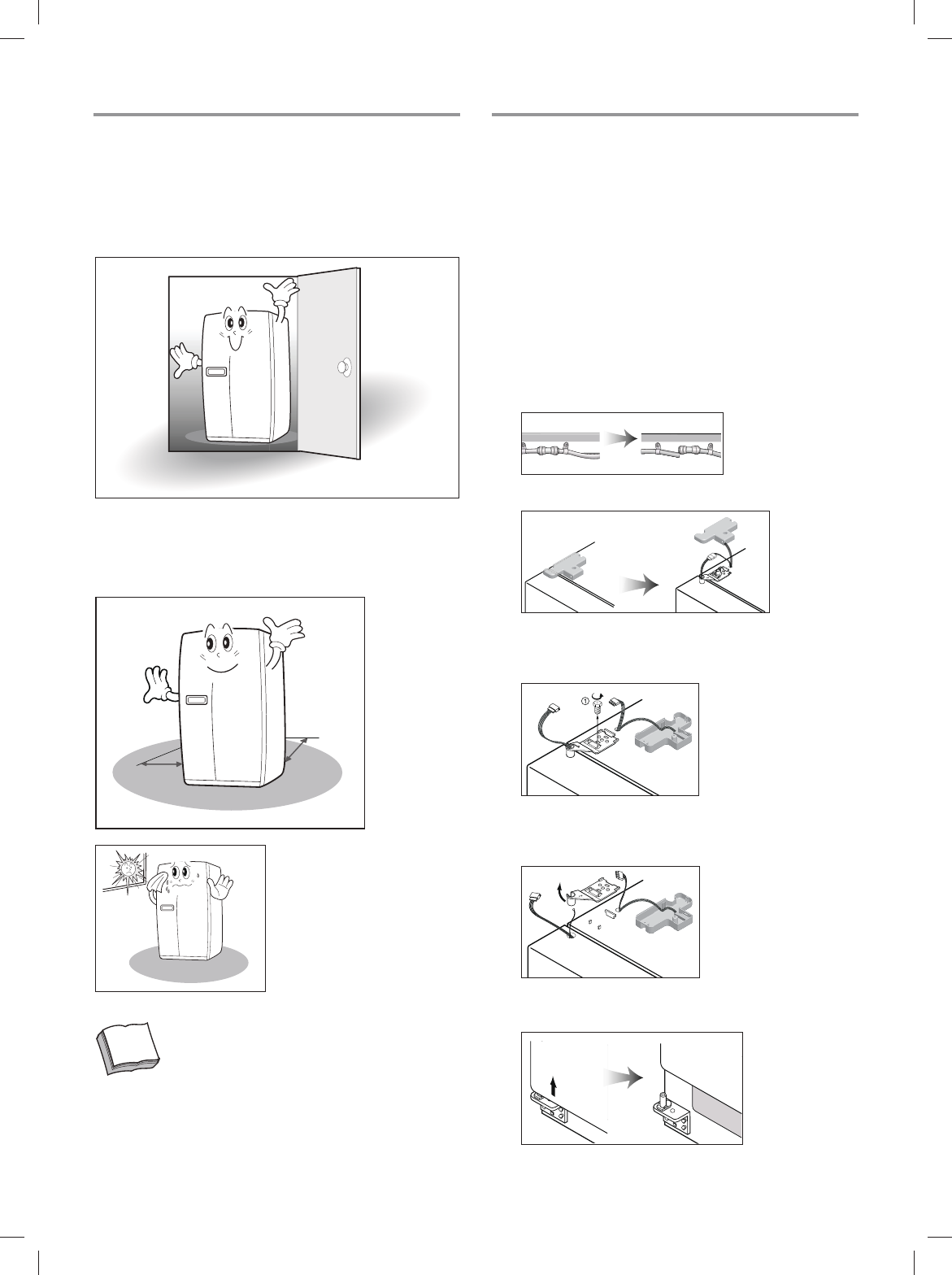 ①