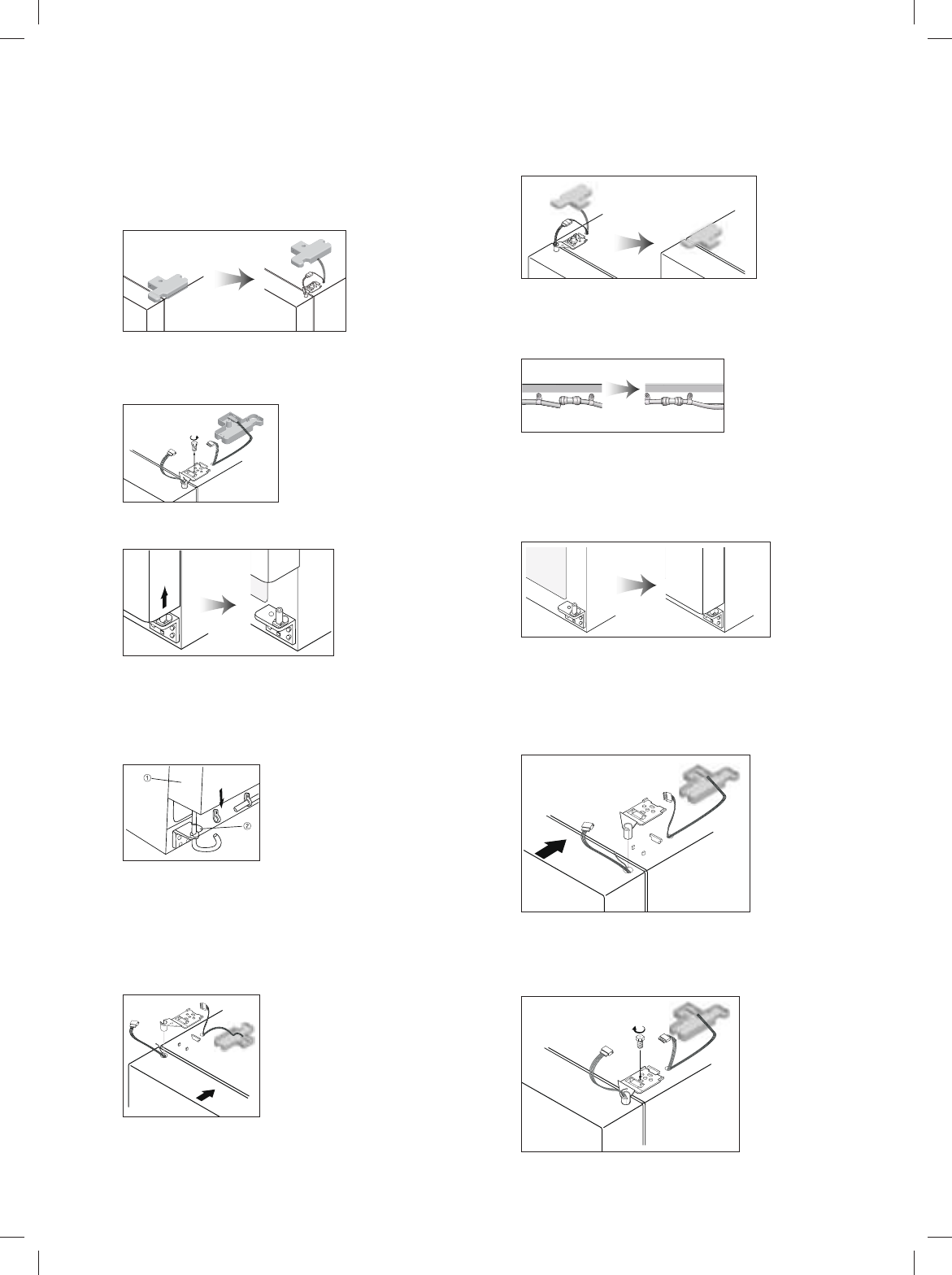 ①
②