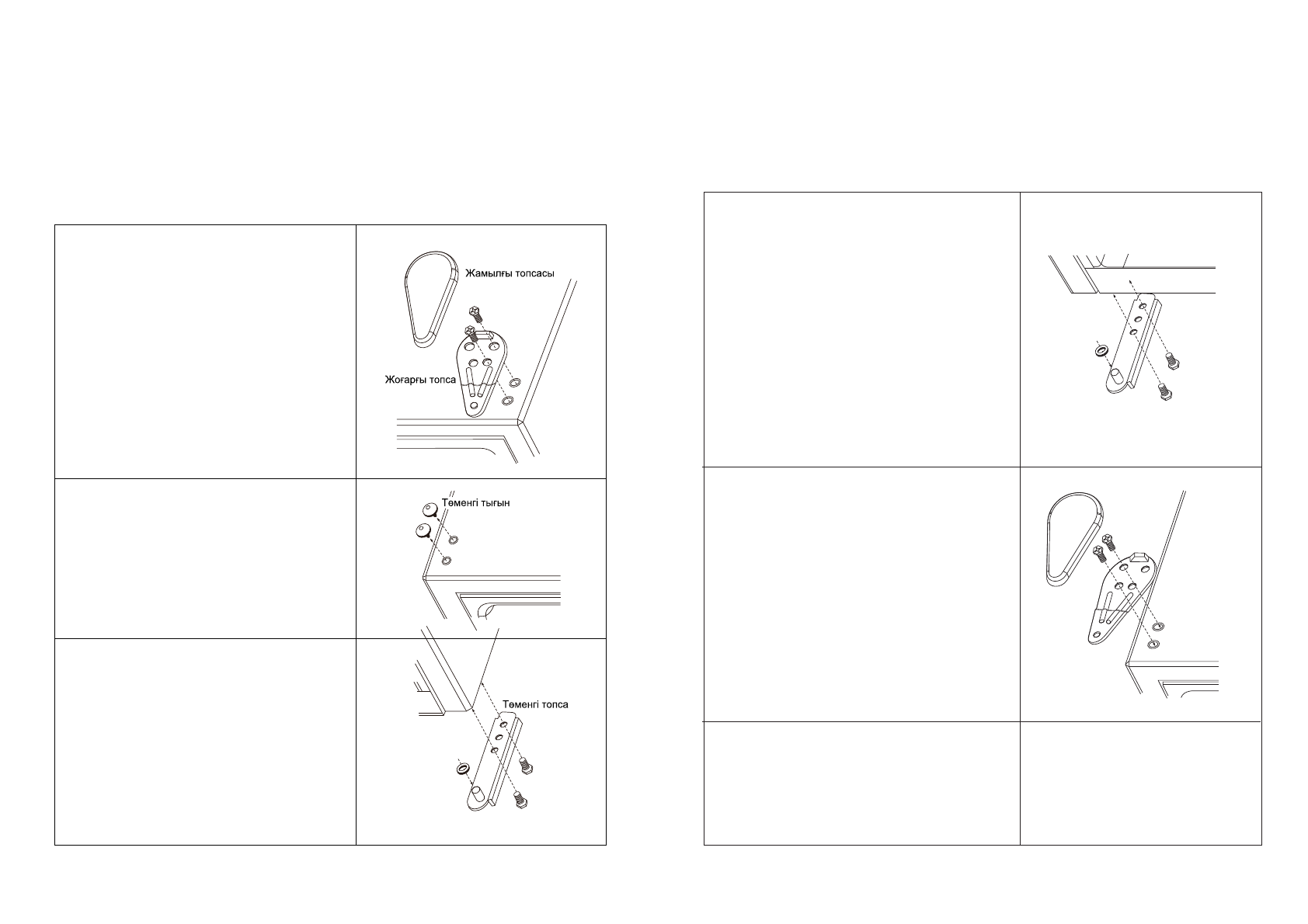 Жамылғы топсасы

Жоғарғы топса

Төменгі тығын

Төменгі топса